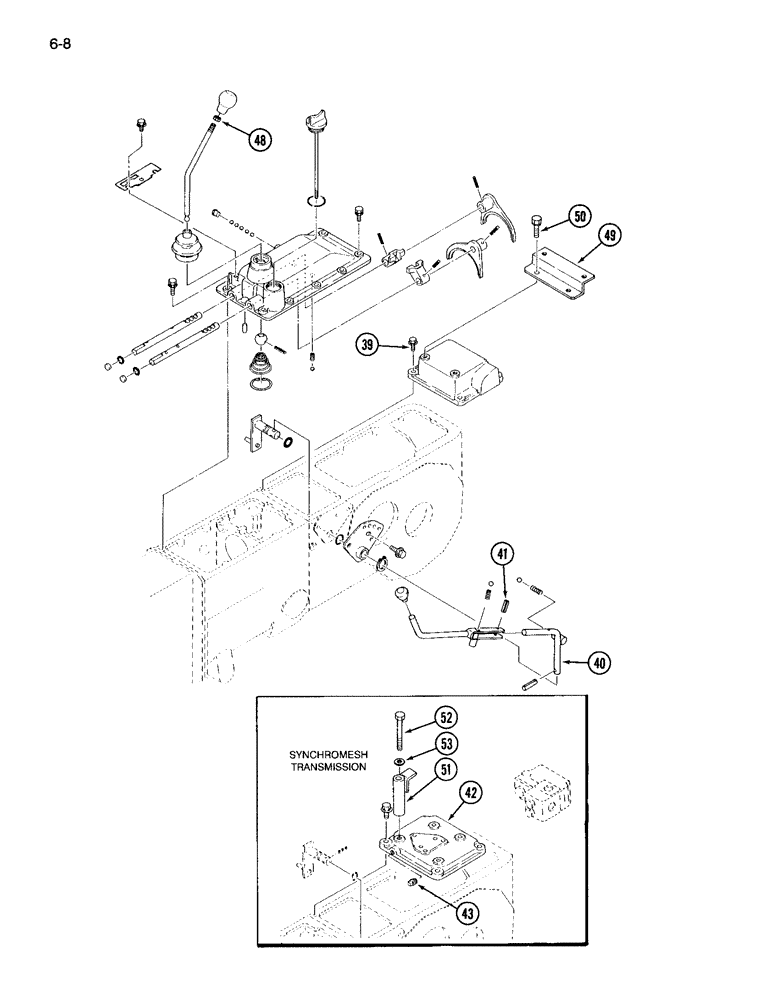 6-8

48

50

49

39

41

40

52

53

SYNCHROMESH TRANSMISSION

51

42

43