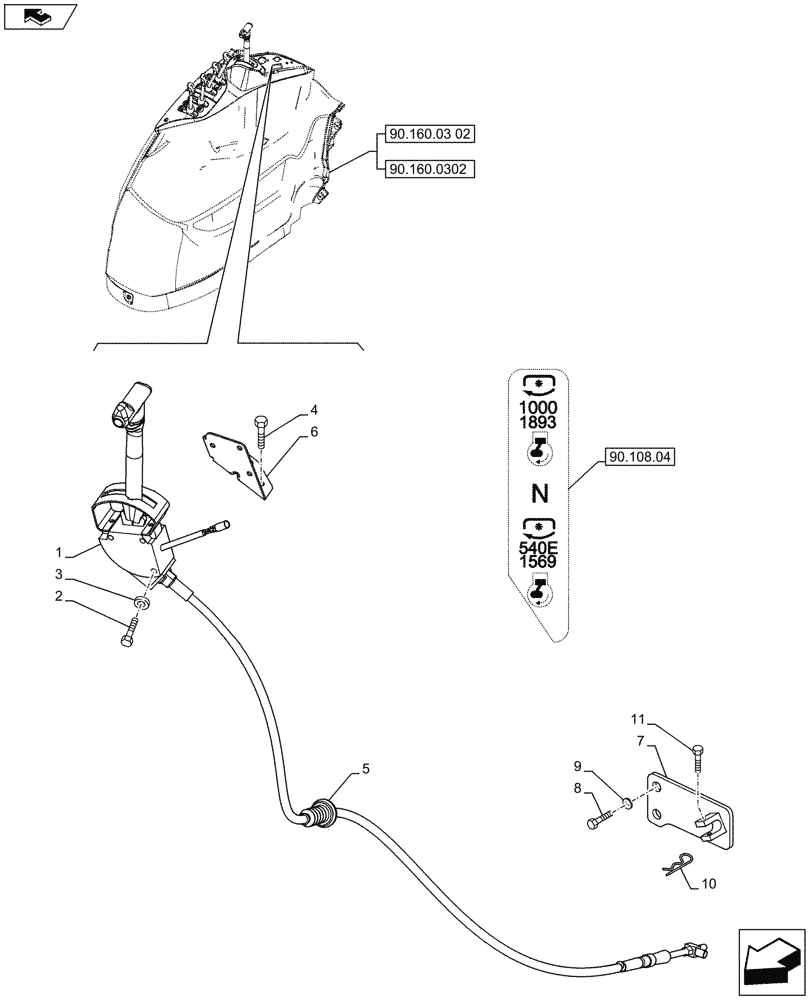 90.160.03 02

90.160.0302

1000
1893

N

540E
1569

90.108.04

4
6
1
3
2
5
11
7
9
8
10