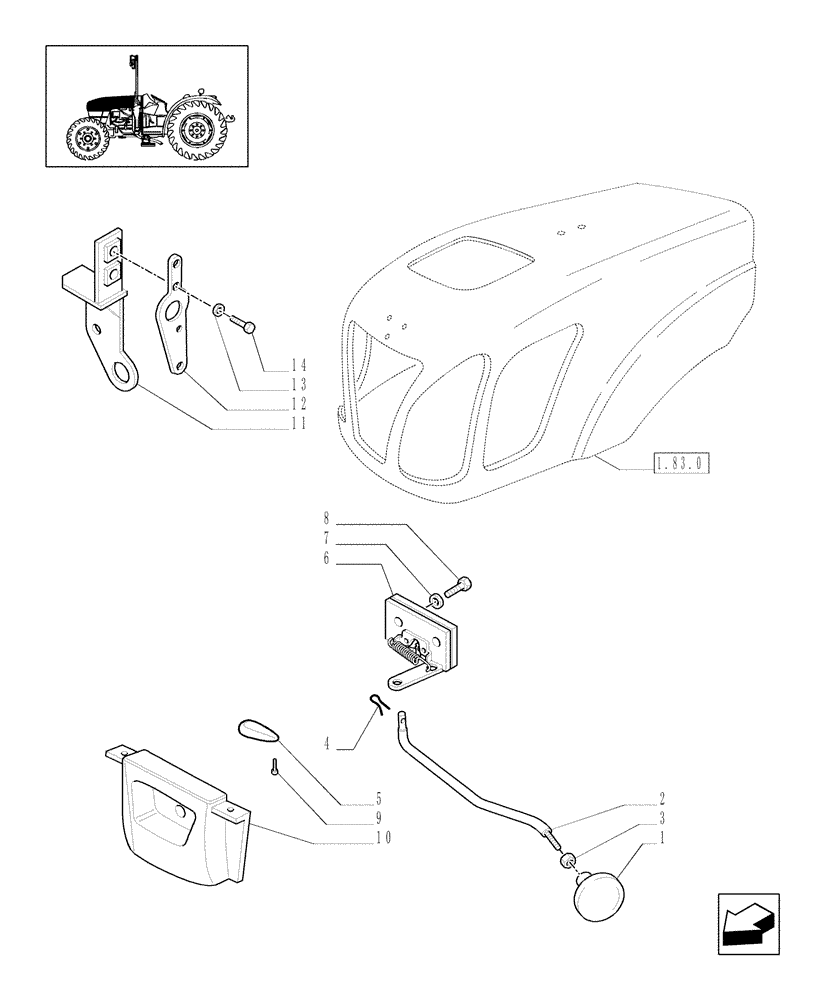 14
13
12
11
1.83.0
8
7
6
4
5
9
10
2
3
1