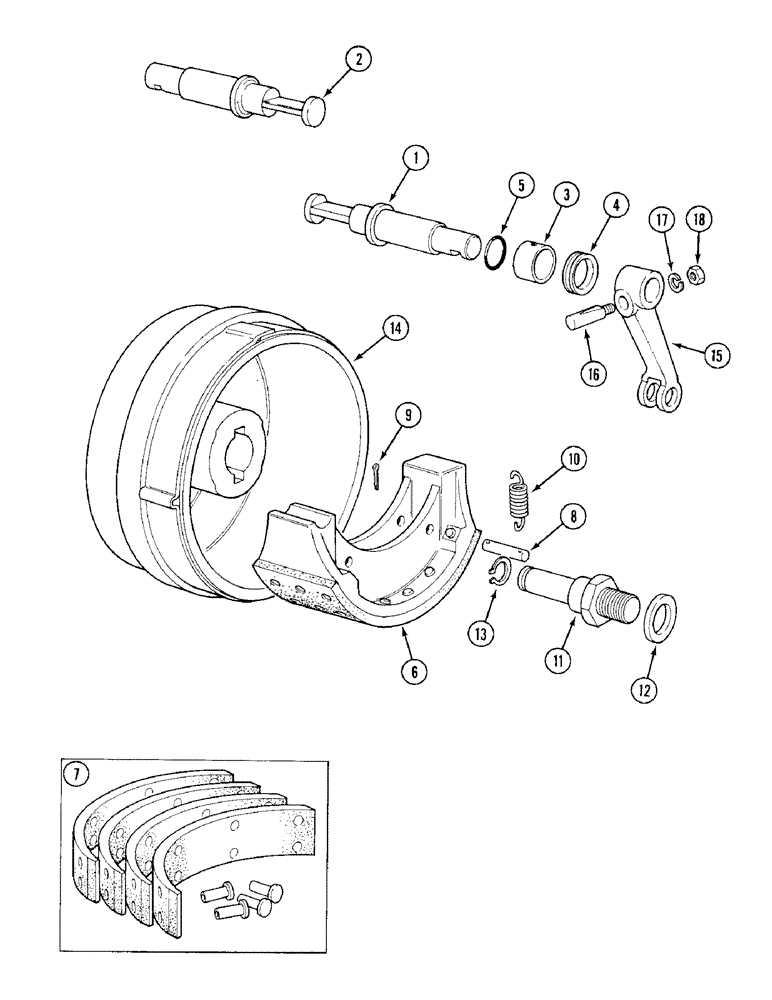 2
1
5
3
4
17
18
14
16
15
9
10
8
13
11
12
6
7