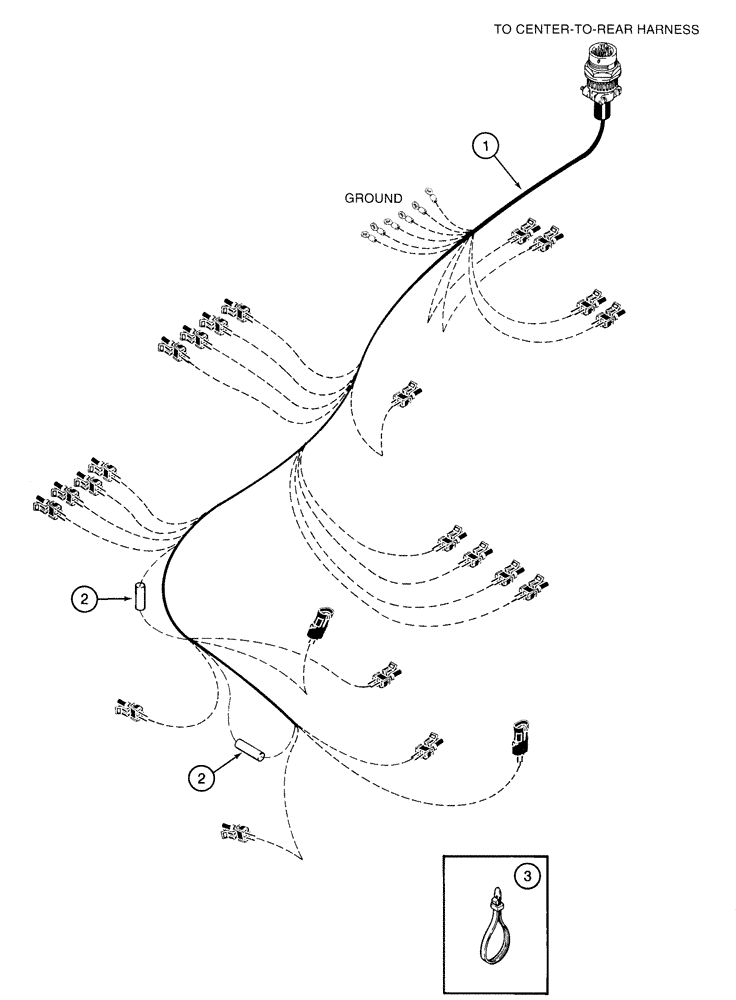 TO CENTER-TO-REAR HARNESS

1

GROUND

2

2

3