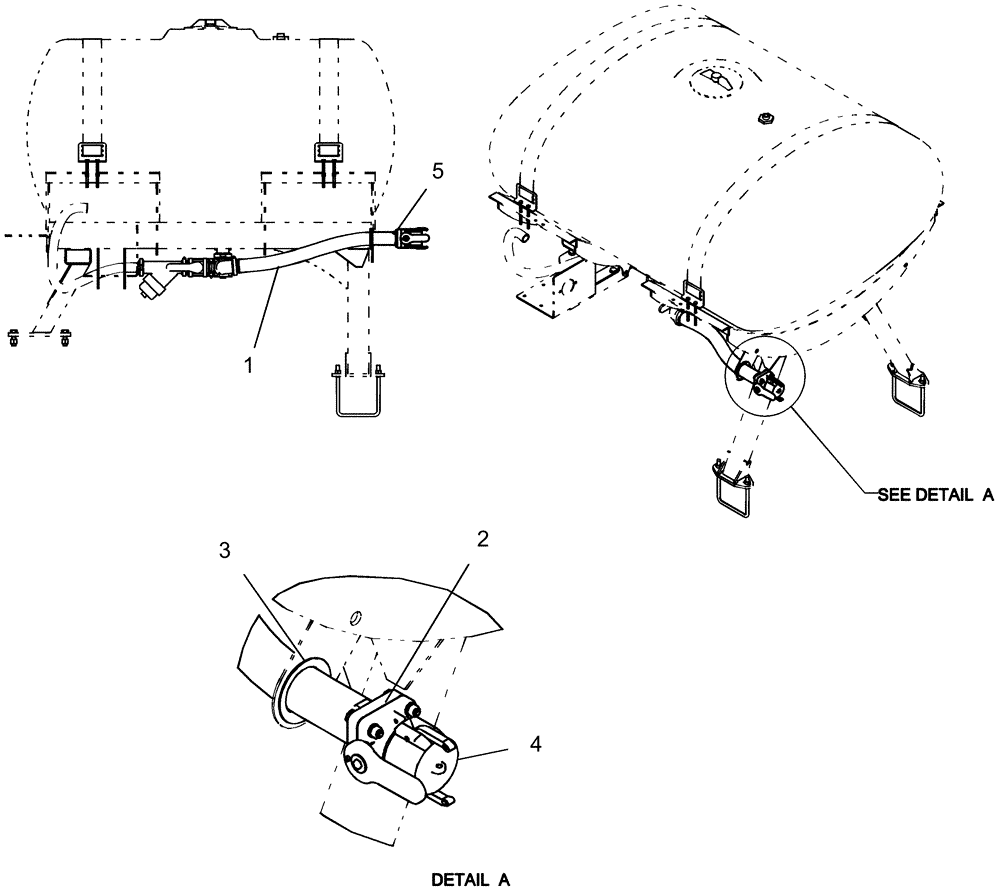 5

1

SEE DETAIL A

3

2

4

DETAIL A