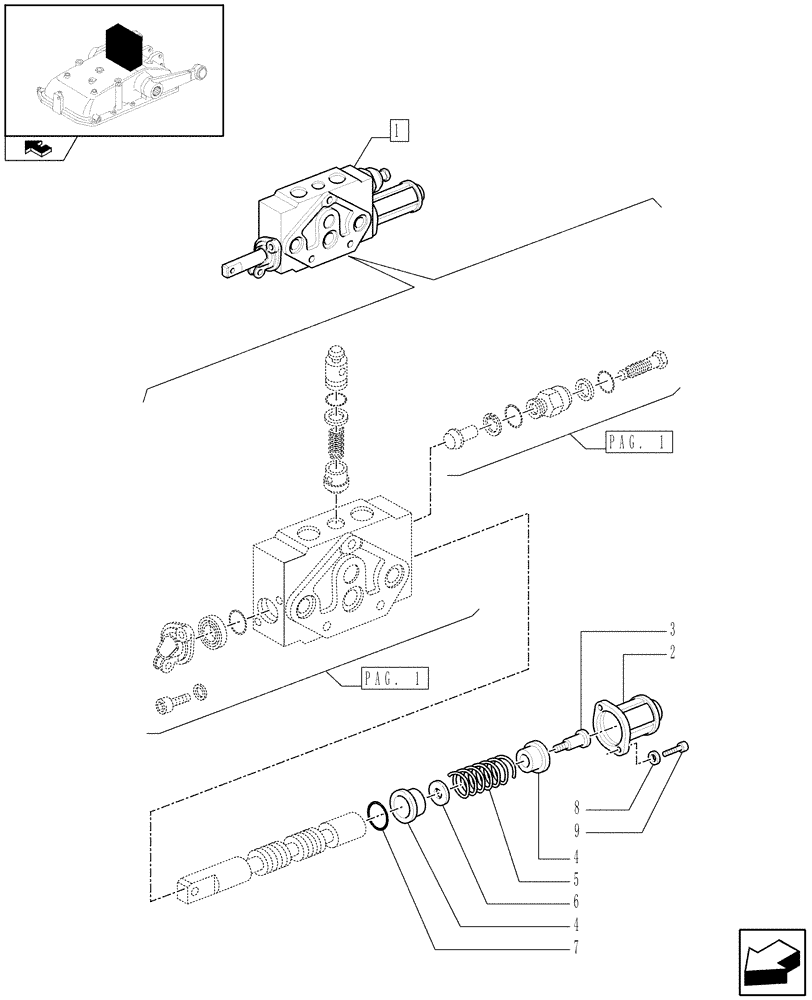 1

PAG. 1

PAG. 1

3
2
8
9
4
5
6
4
7