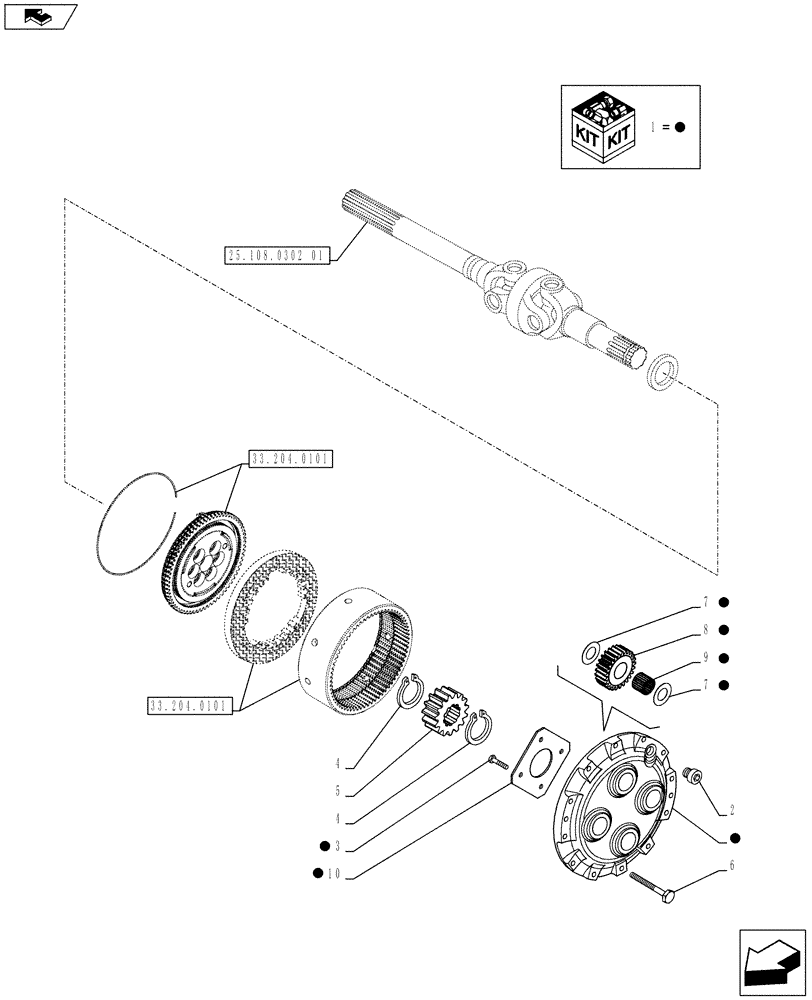 KIT KIT
1 = ●

25.108.0302 01

33.204.0101

33.204.0101

7 ●
8 ●
9 ●
7 ●

4
5
4
● 3
● 10

2
●
6