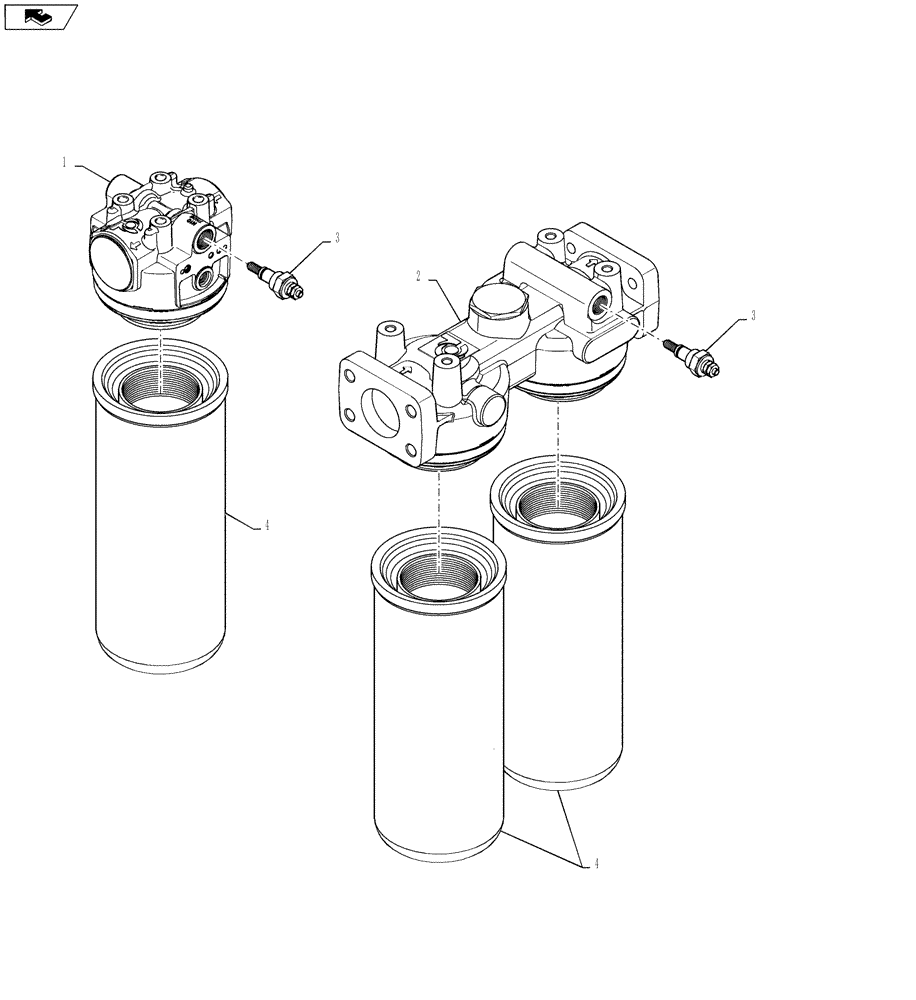 1
3
2
3
4
4