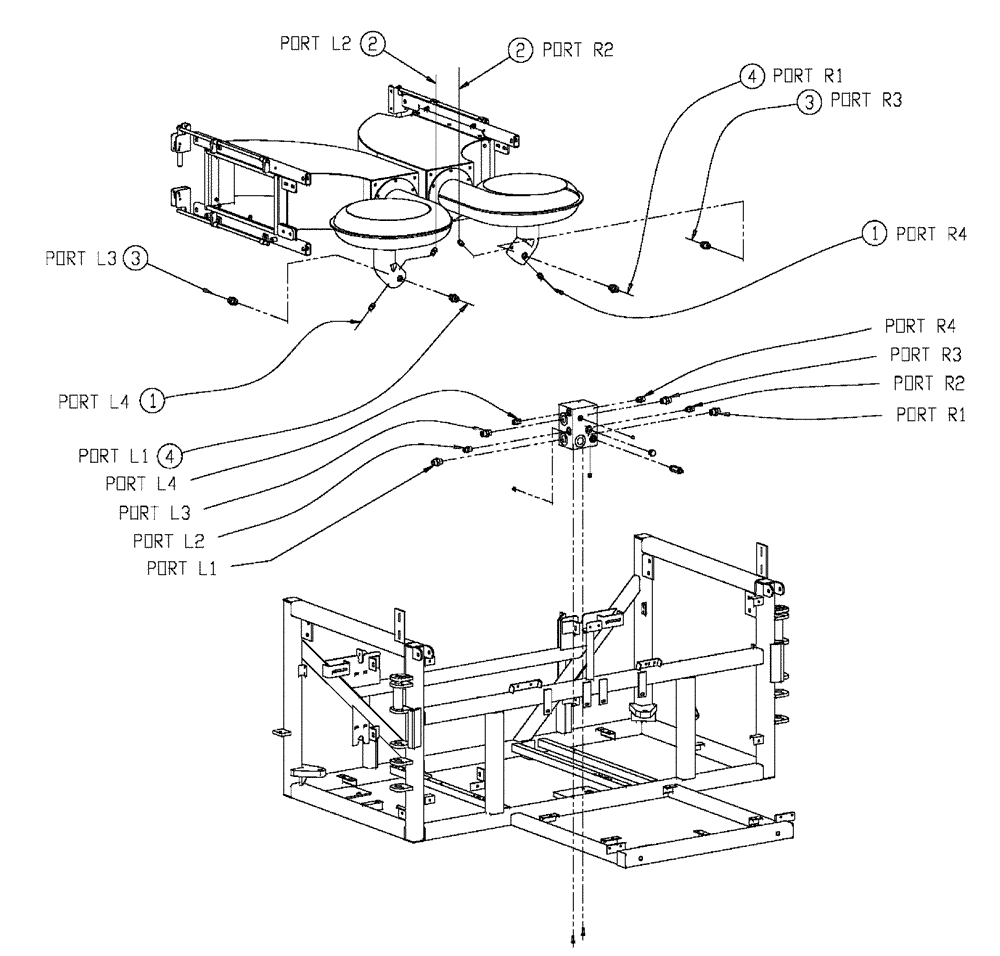 PORT L2 ②
② PORT R2
④ PORT R1
③ PORT R3
① PORT R4
PORT L3 ③
PORT L4 ①
PORT R4
PORT R3
PORT R2
PORT R1
PORT L1 ④
PORT L4
PORT L3
PORT L2
PORT L1