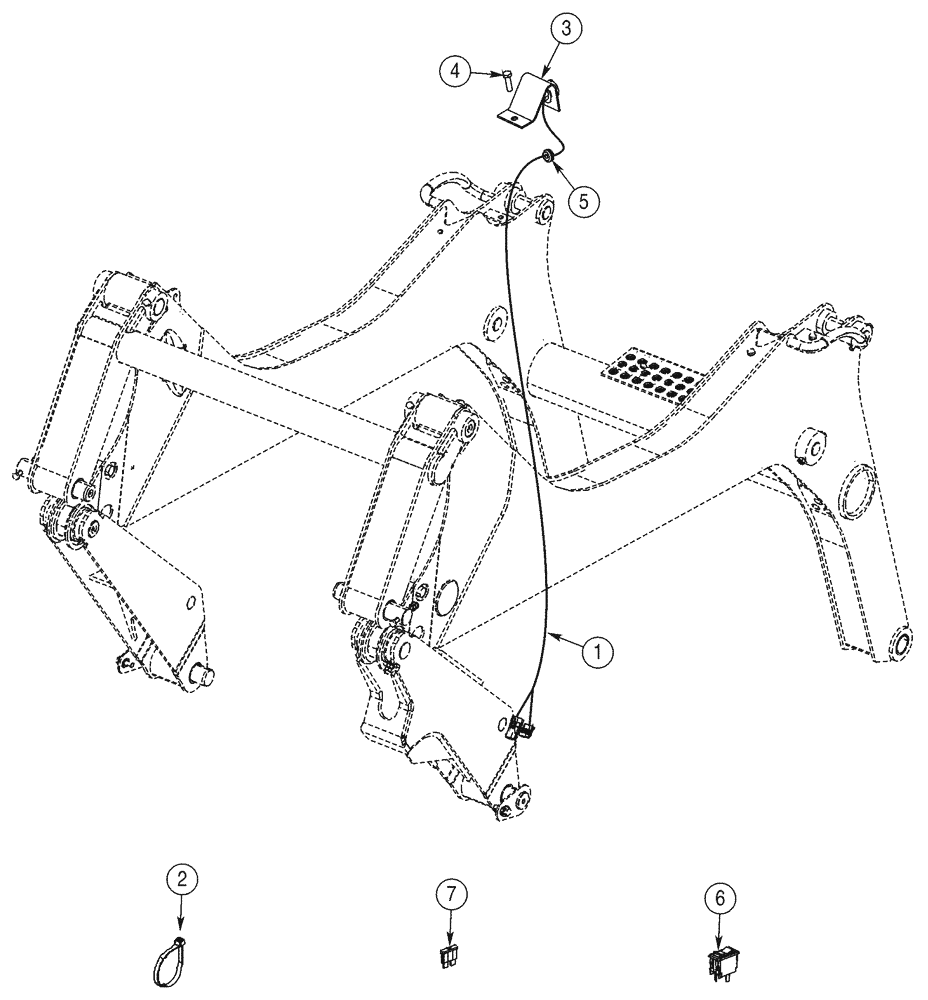 3
4
5
1
2
7
6