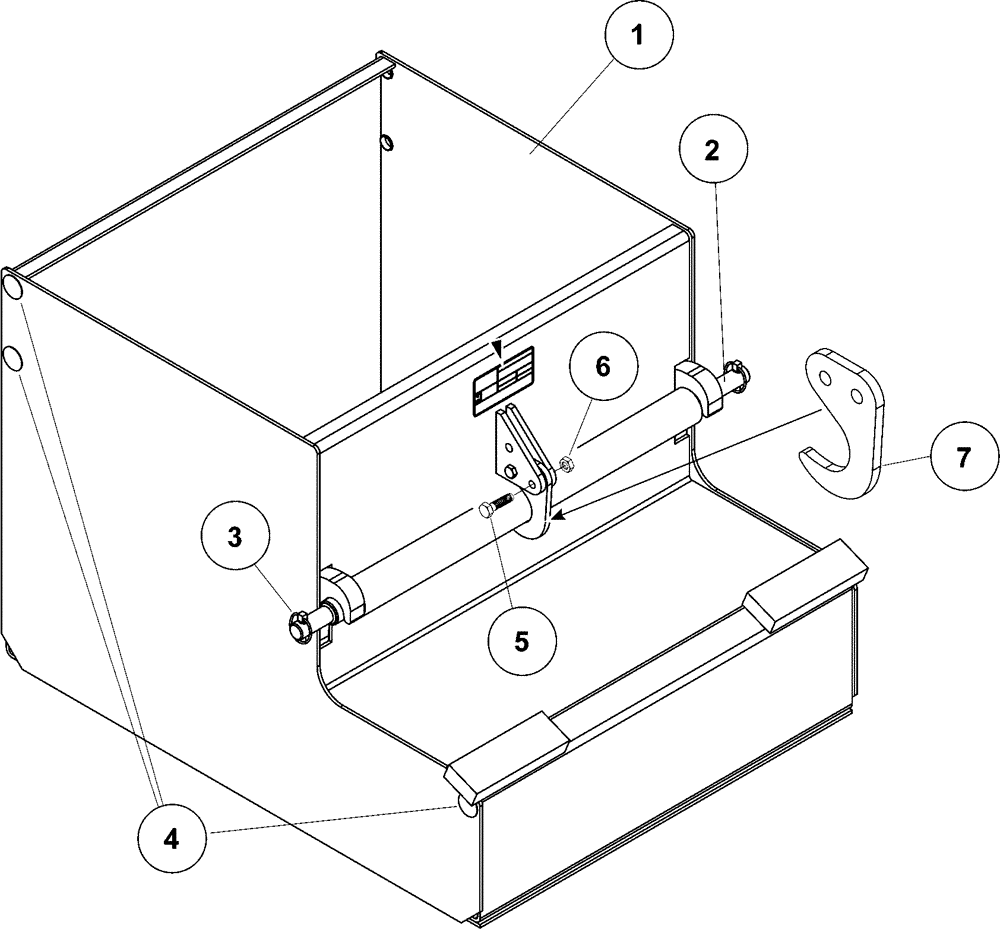 1
2
6
7
3
5
4