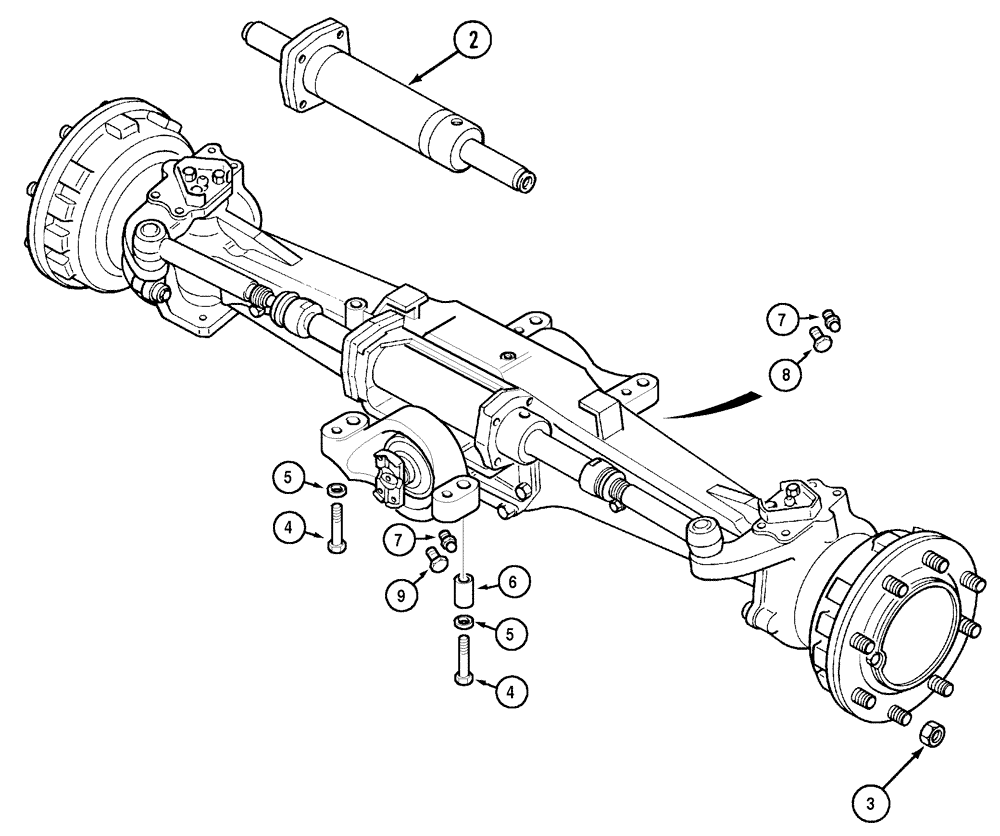 2
7
8
5
4
7
9
6
5
4
3