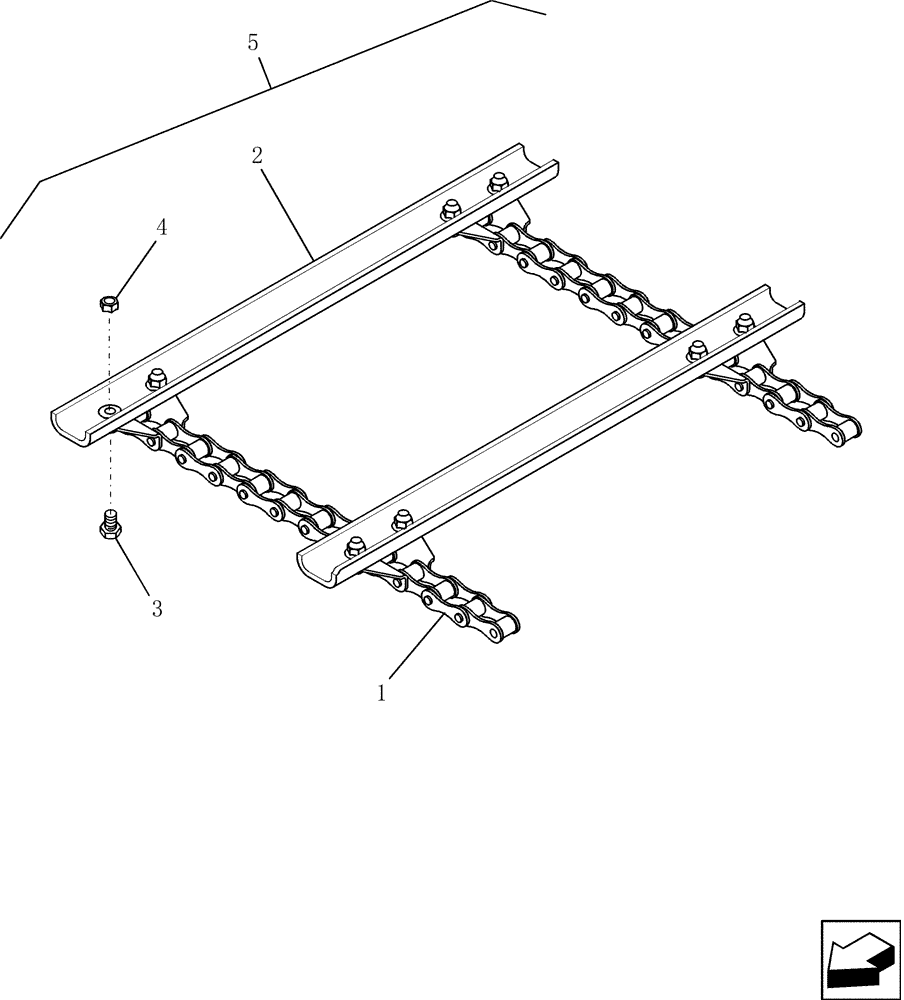 5
2
4
3
1