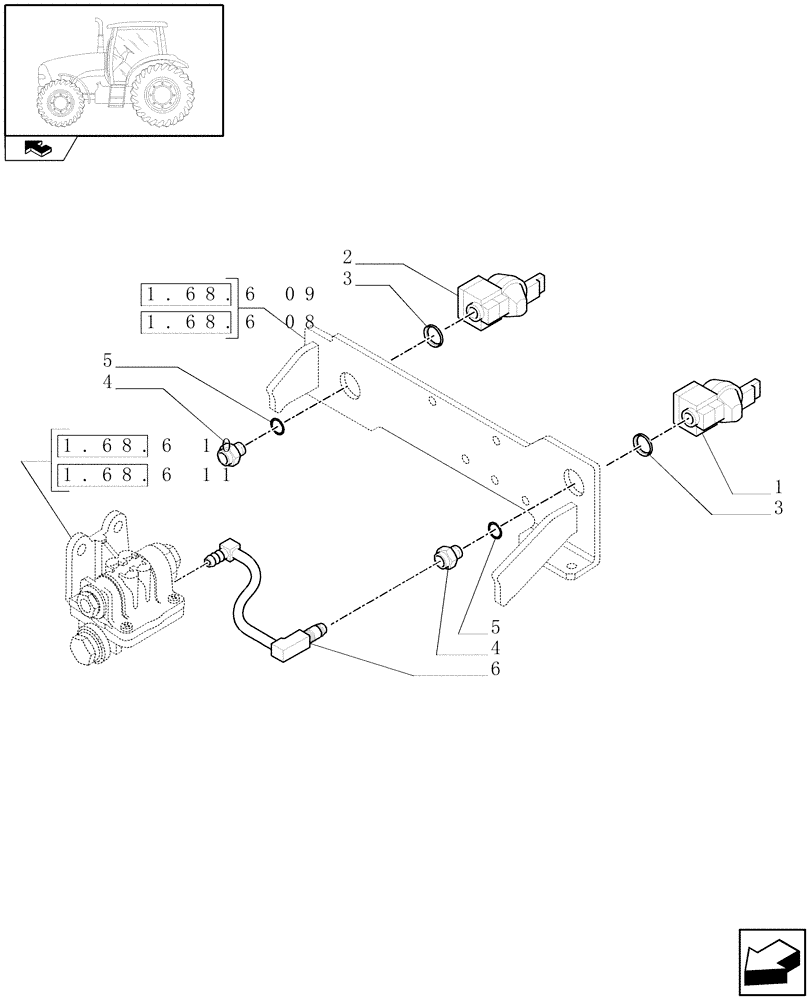 2
3
1.68.6 09
1.68.6 08
5
4
1.68.6 10
1.68.6 11
1
3
5
4
6