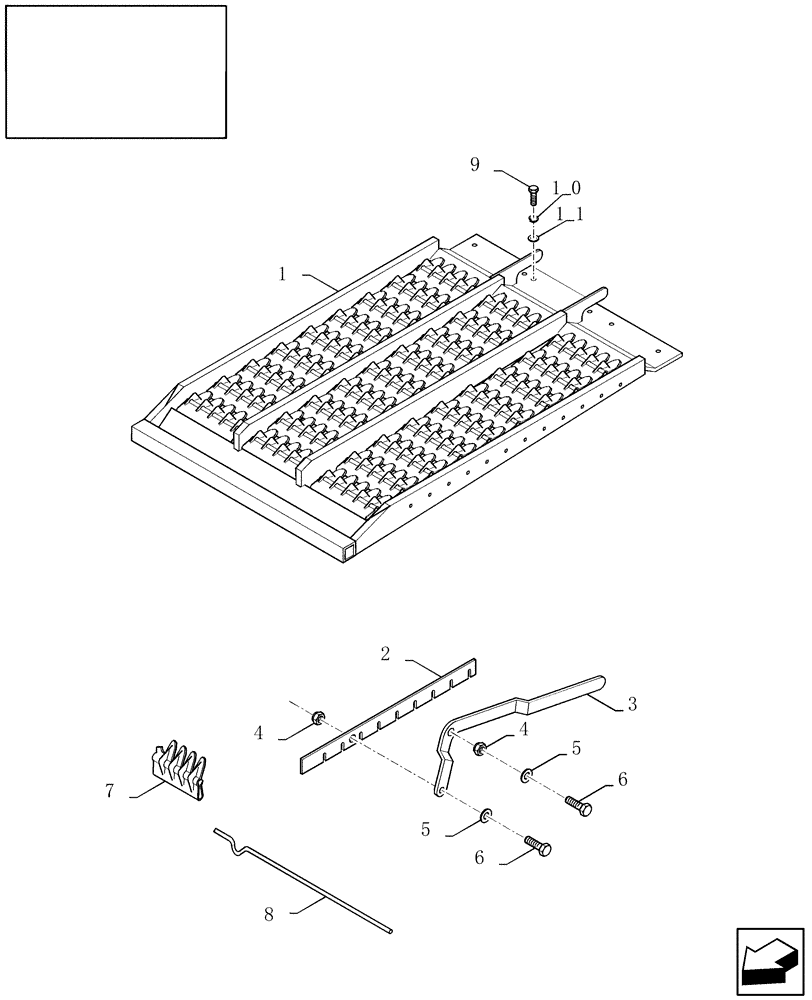 9
10
11
1
2
3
4
4
5
6
7
5
6
8