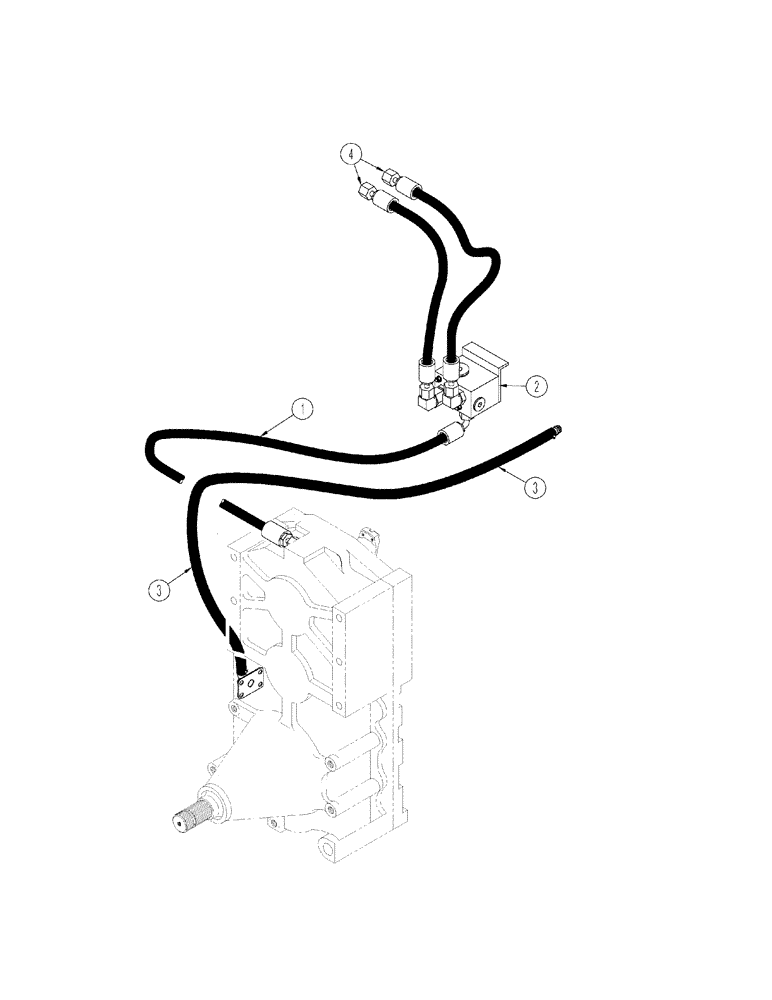 4
2
1
3
3