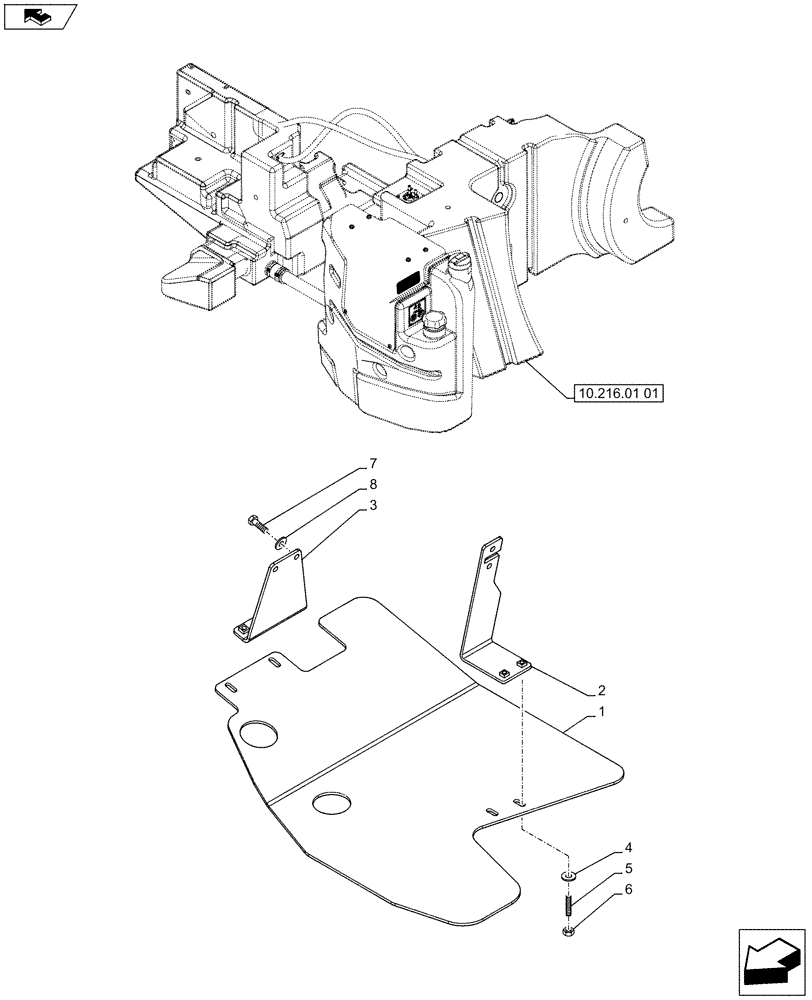 10.216.01 01

7
8
3
2
1
4
5
6