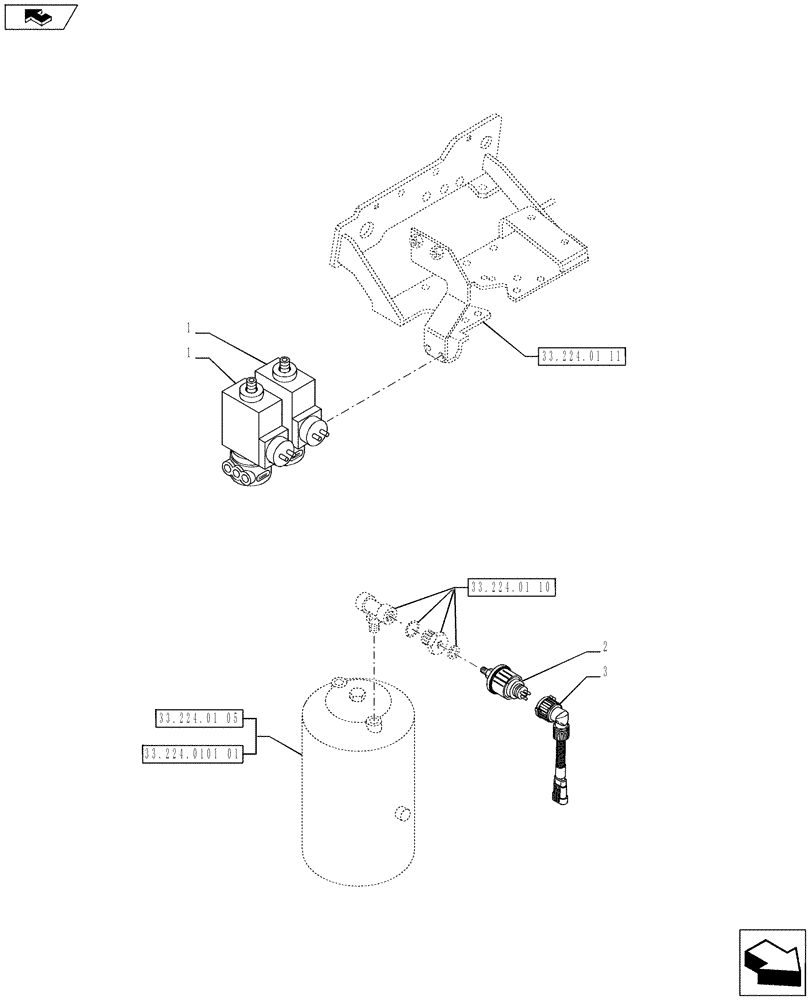 1
1
33.224.01 11
33.224.01 10
2
3
33.224.01 05
33.224.0101 01