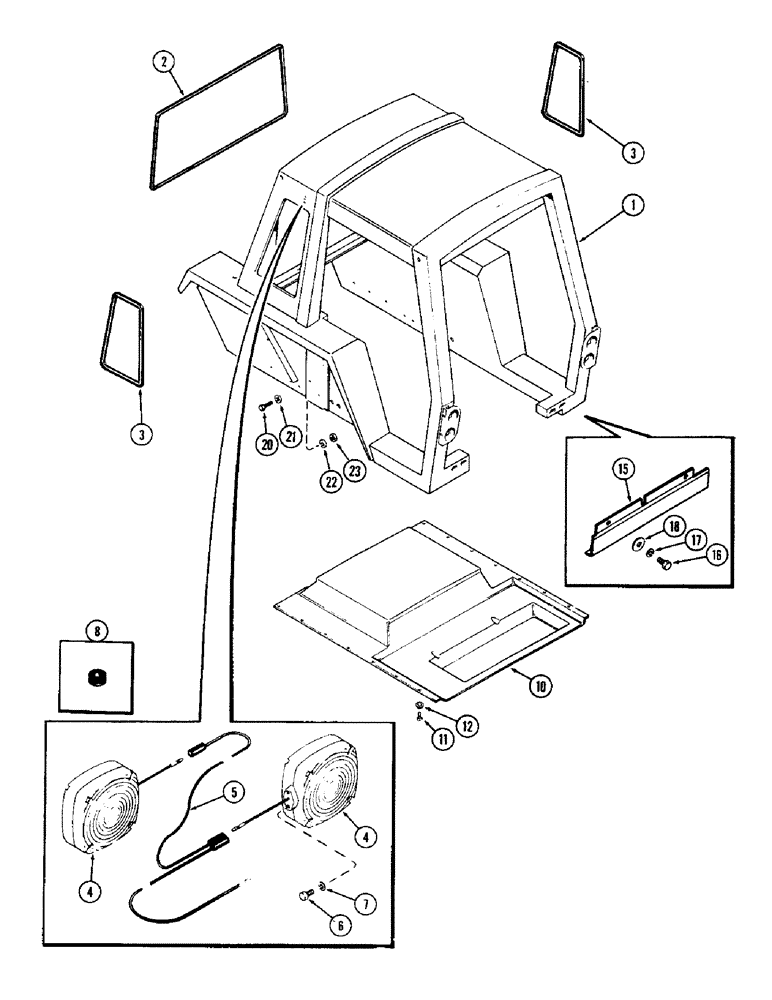 2
3
1
3
20
21
22
23
15
18
17
16
8
10
12
11
5
4
4
7
6