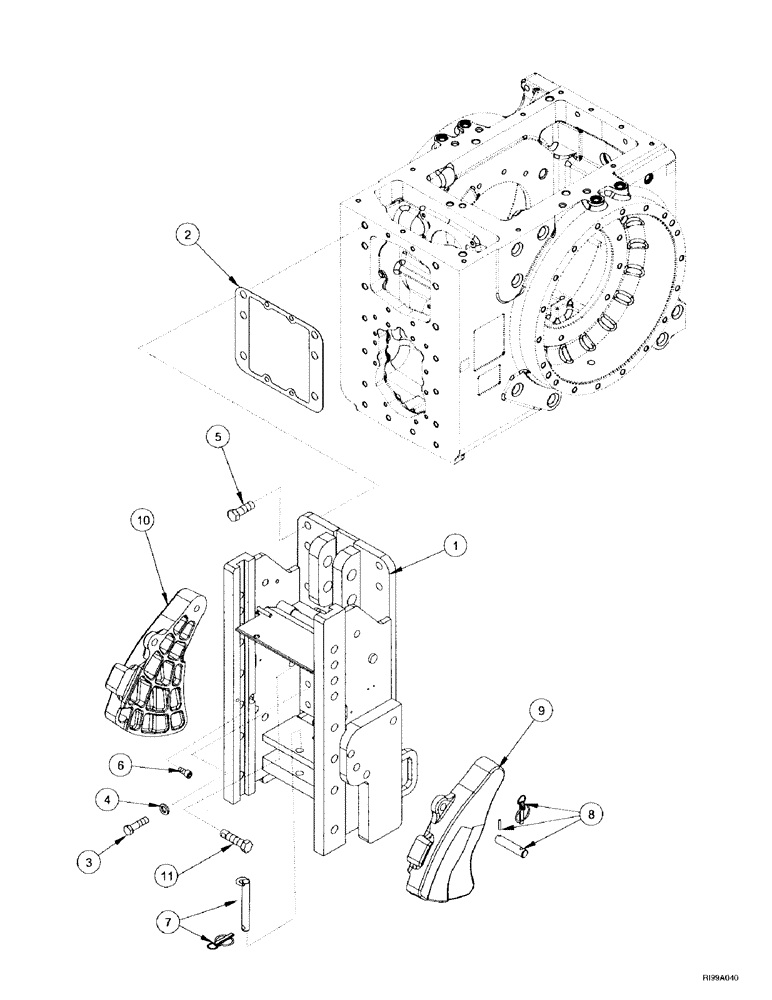 2
5
10
1
9
6
4
8
3
11
7
RI99A040