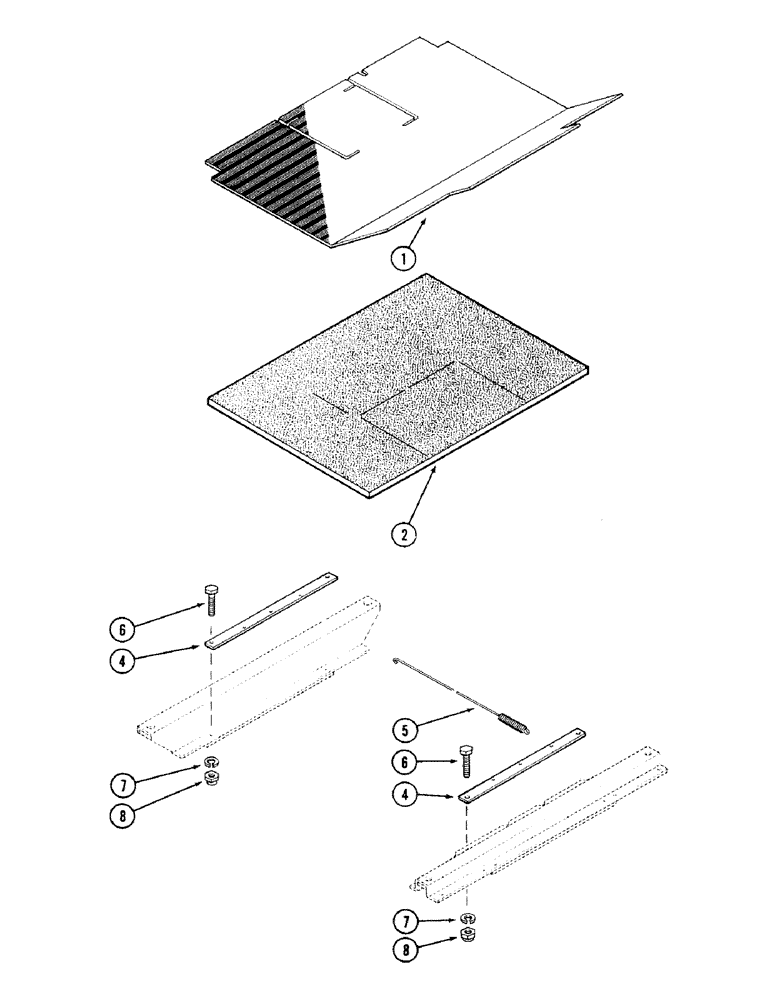 1
2
6
4
7
8
5
6
4
7
8