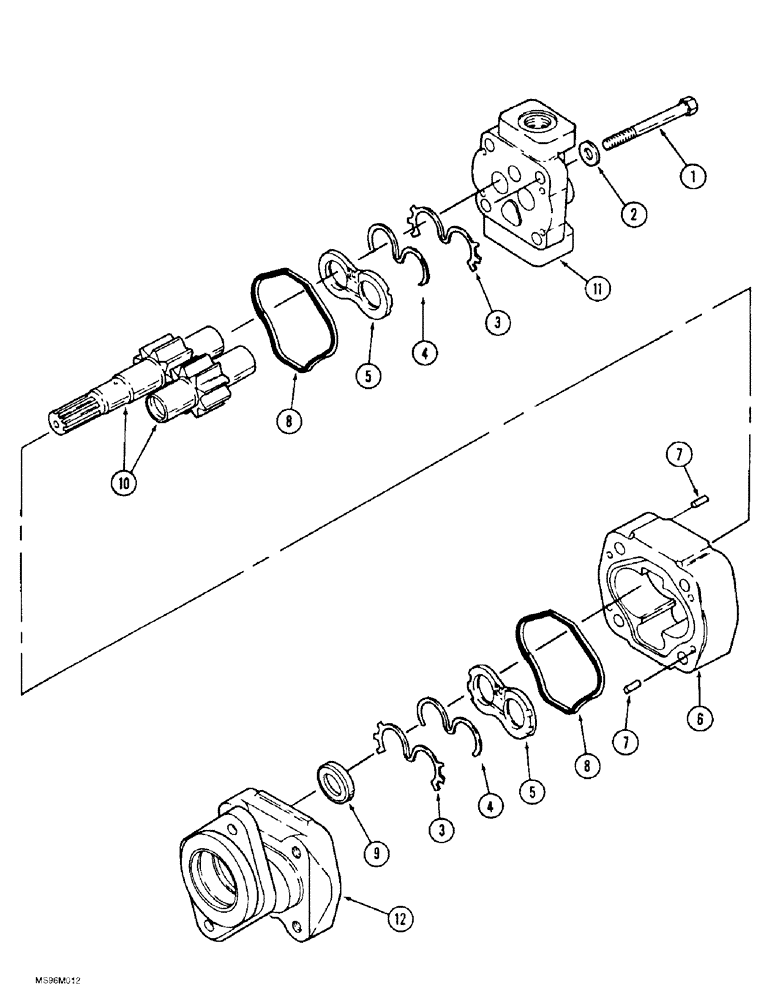 1
2
11
3
4
5
8
10
7
6
7
8
5
4
3
9
12
MS96M012