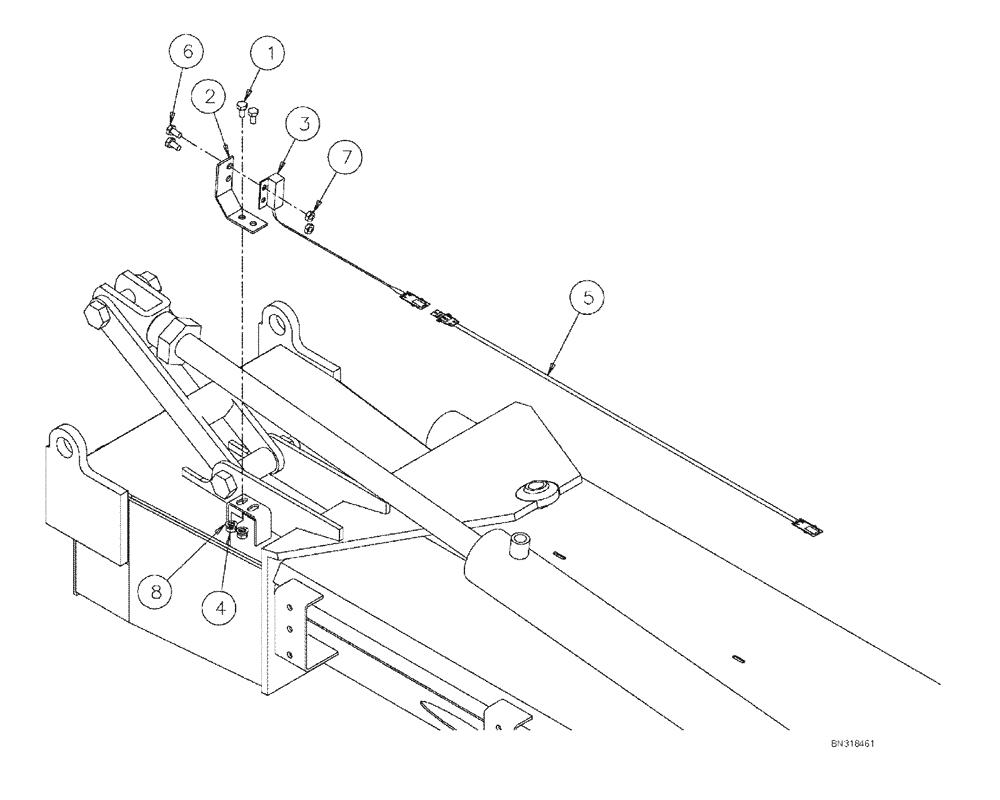 6
1
2
3
7
5
8
4
BN318461