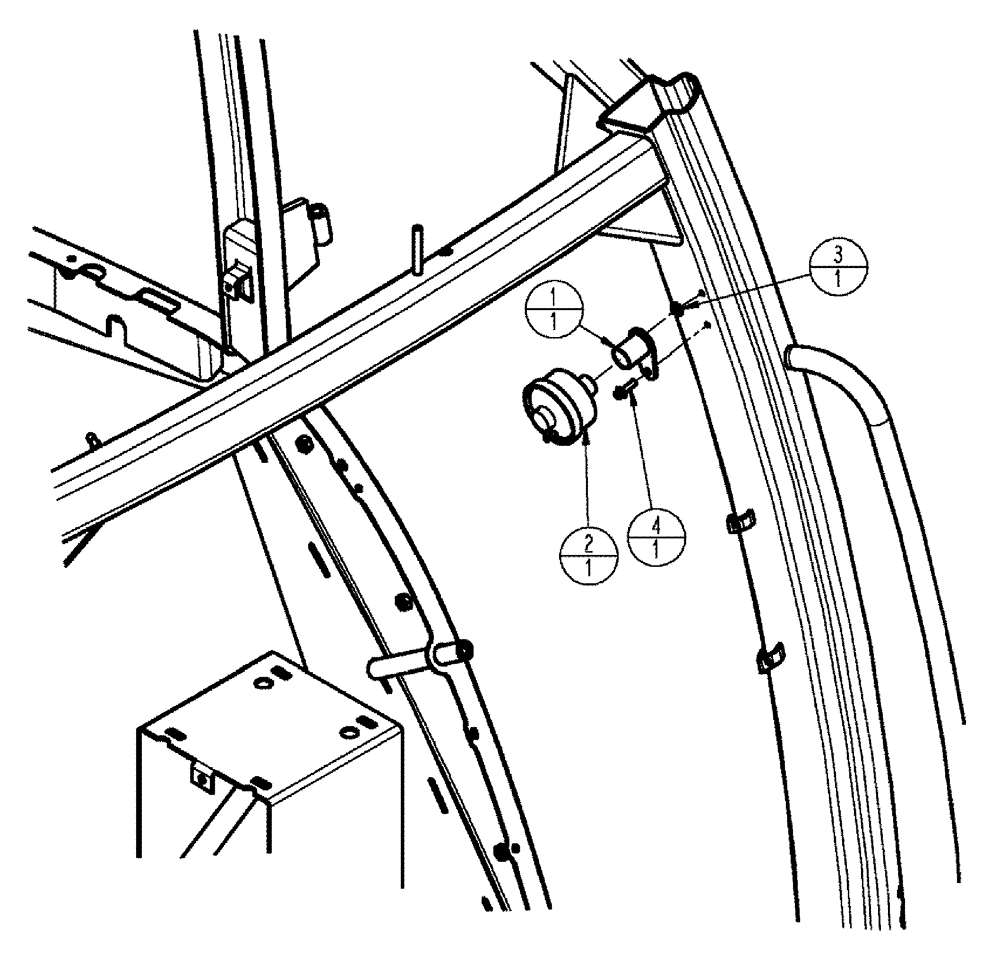 $\frac{3}{1}$

$\frac{1}{1}$

$\frac{2}{1}$

$\frac{4}{1}$