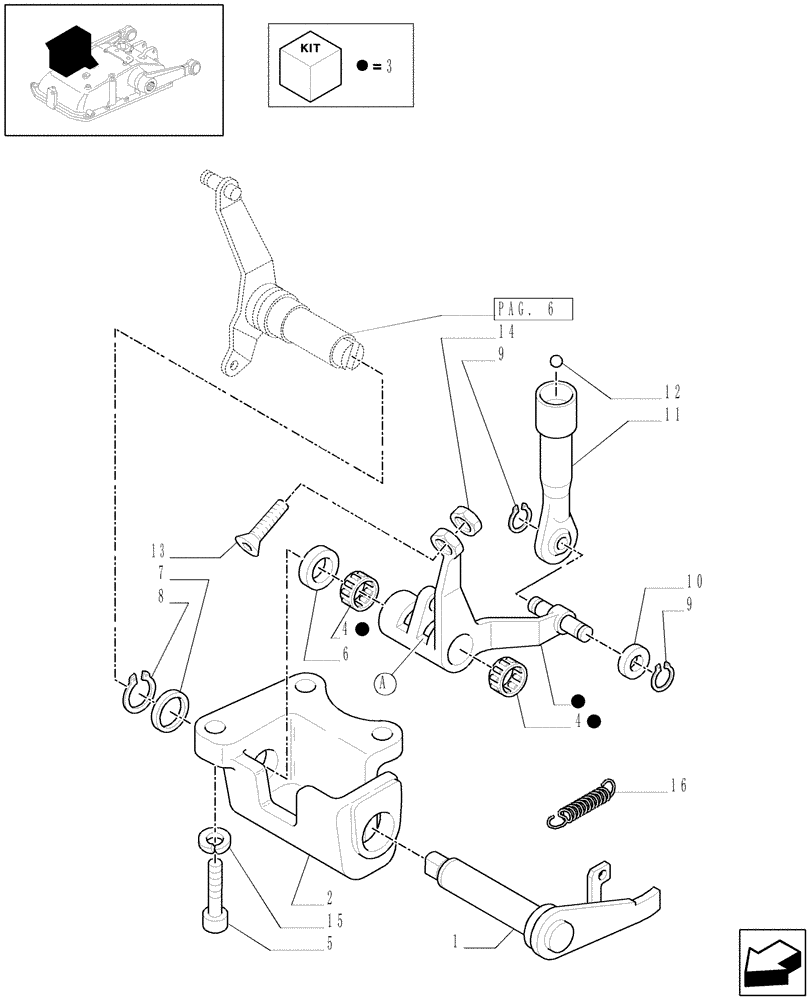 KIT
● = 3

PAG. 6
14
9
12
11
13
7
8
4 ●
6
A
10
9
●
4 ●
16
2
15
5
1