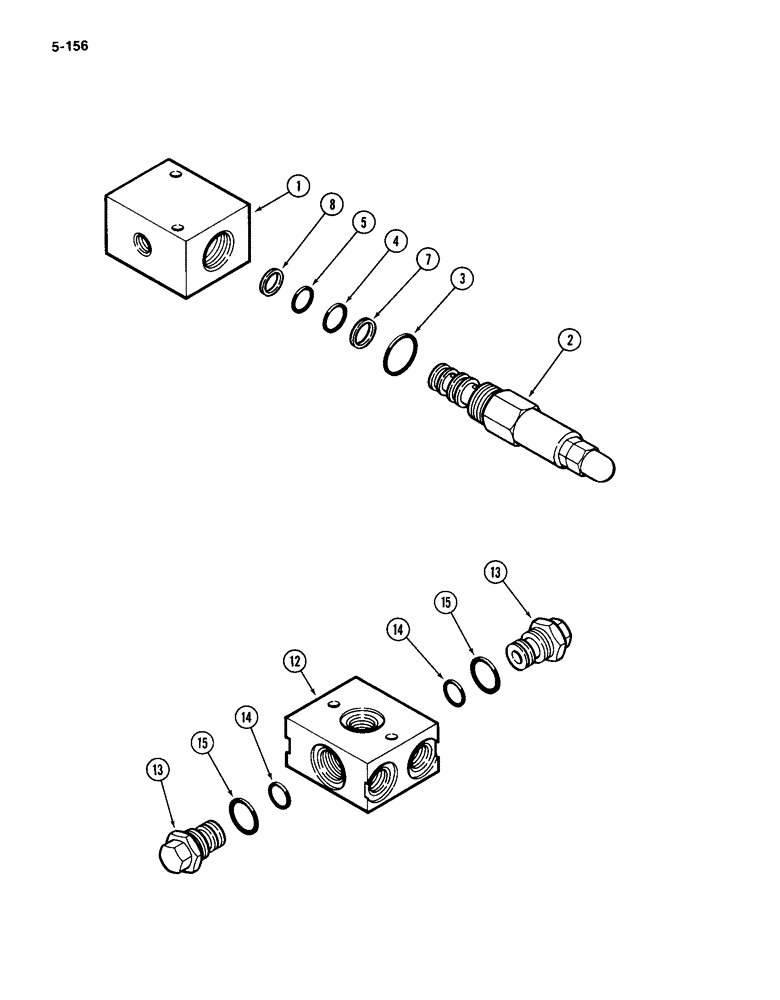 5-156

1
8
5
4
7
3
2

13
15
14
12
14
15
13