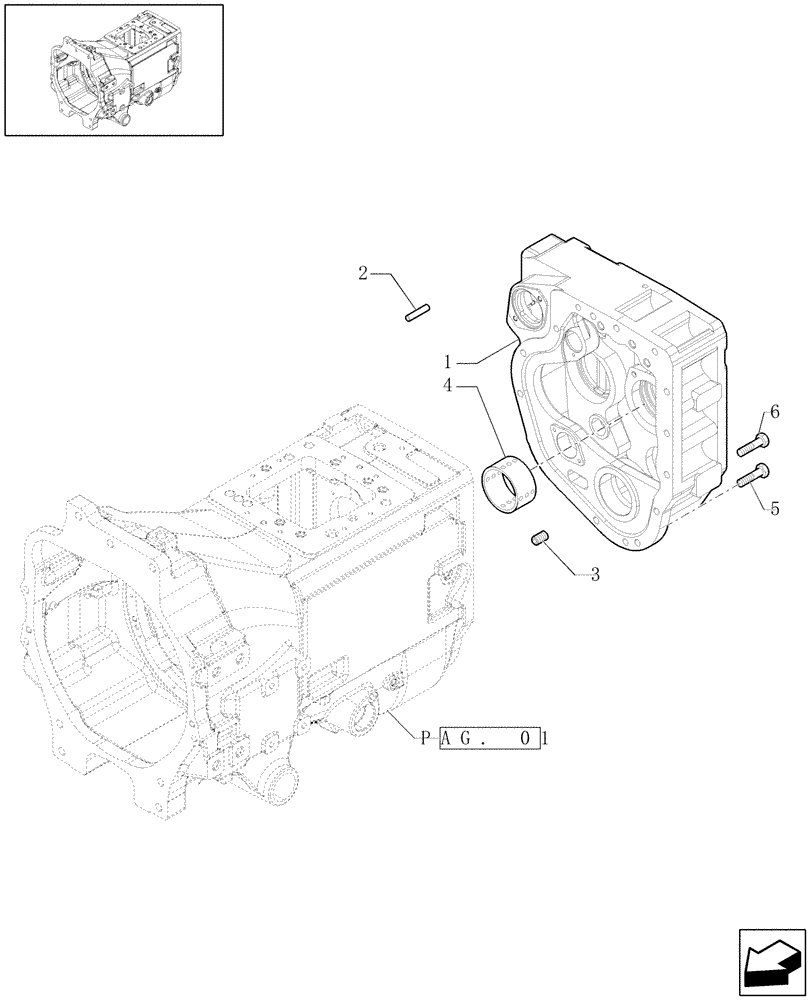 2
1
4
6
5
3
PAG. 01