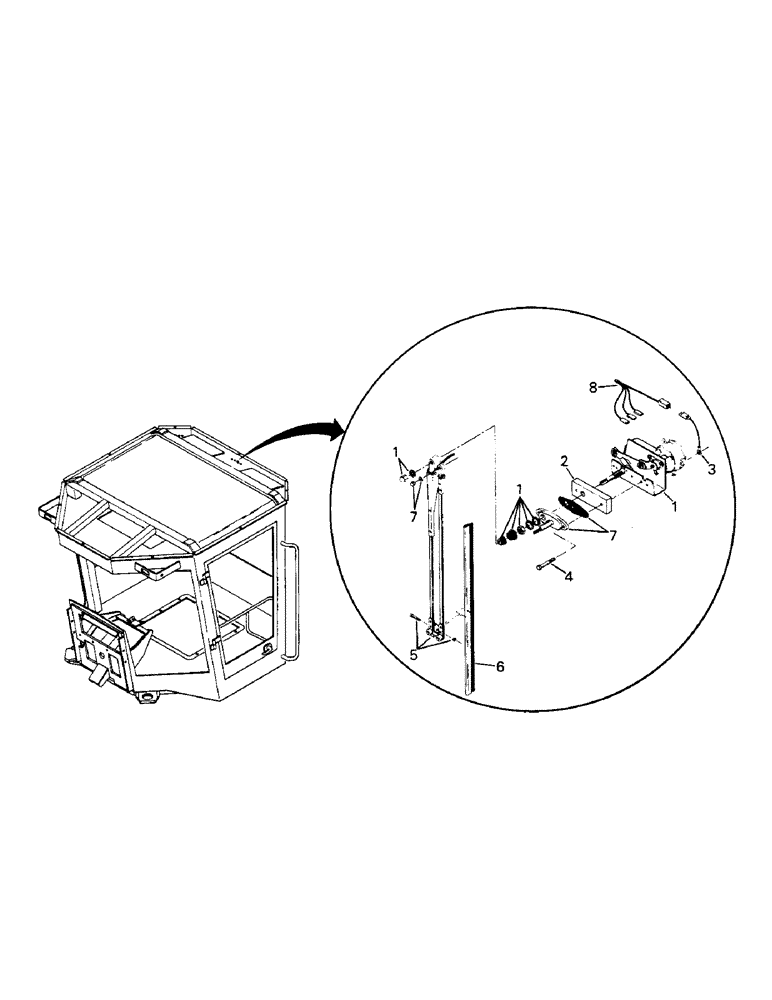 8
1
7
2
3
1
1
7
4
5
6