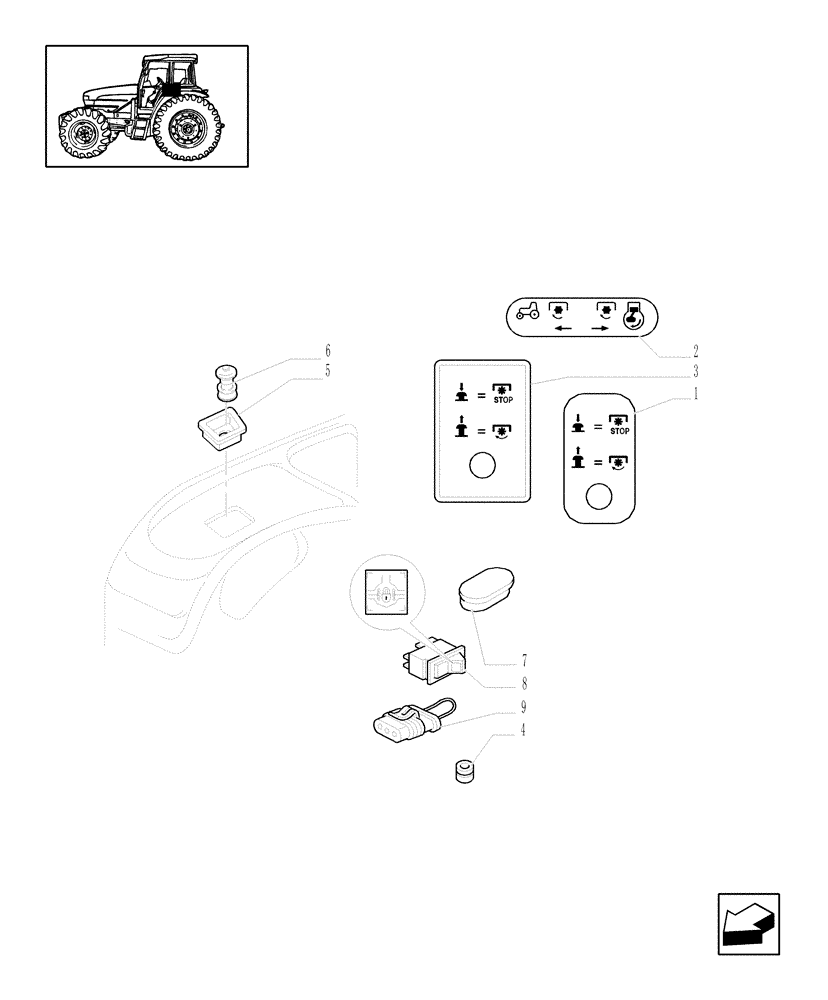 6
5
2
3
1
=
STOP
=
=
STOP
=
7
8
9
4