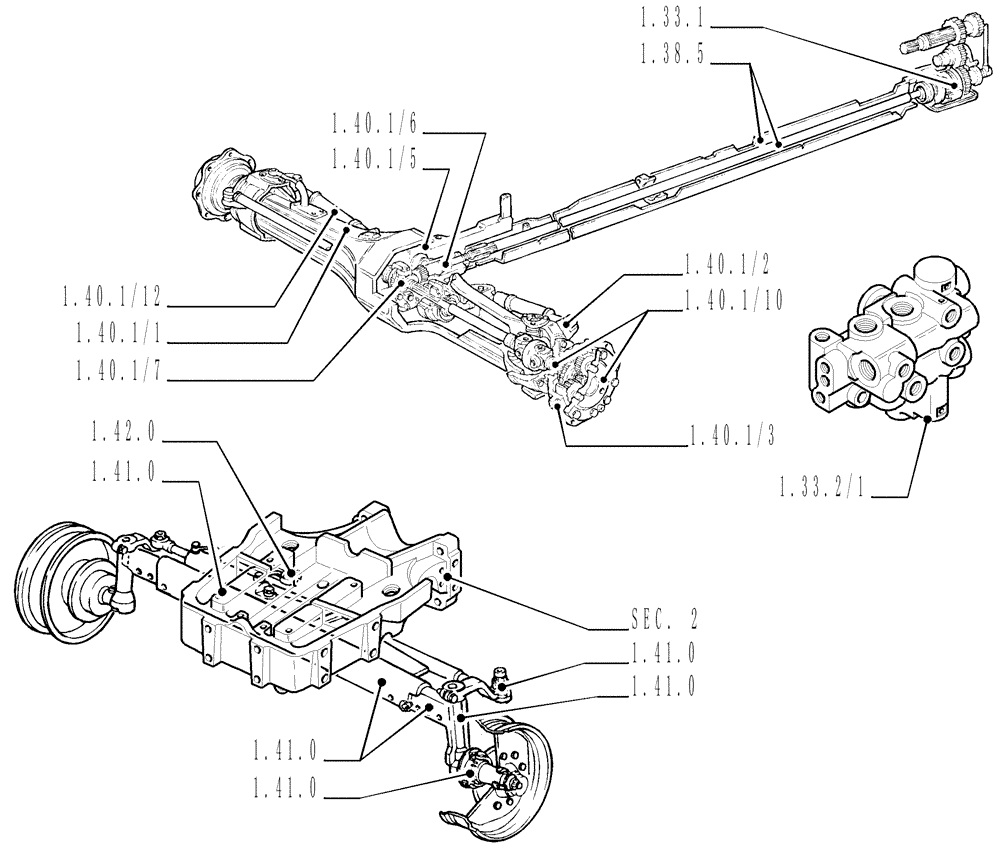 1.33.1
1.38.5
1.40.1/6
1.40.1/5
1.40.1/12
1.40.1/1
1.40.1/7
1.40.1/2
1.40.1/10
1.40.1/3
1.33.2/1
1.42.0
1.41.0
SEC. 2
1.41.0
1.41.0
1.41.0
1.41.0