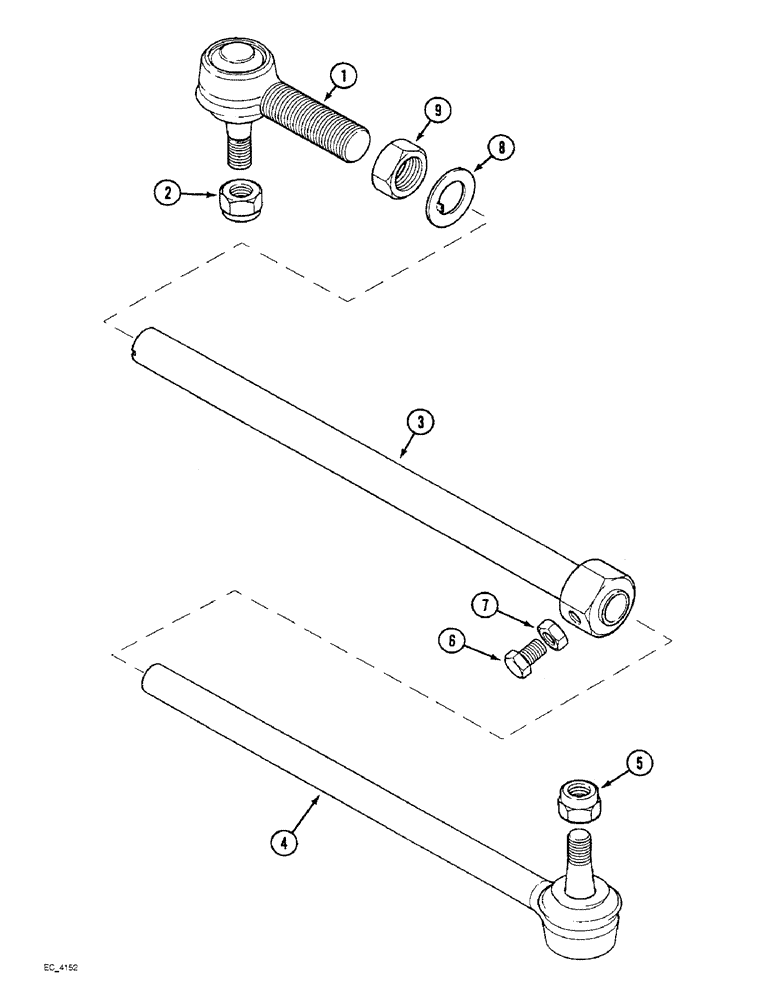 1
9
8
2
3
7
6
5
4
EC_4152