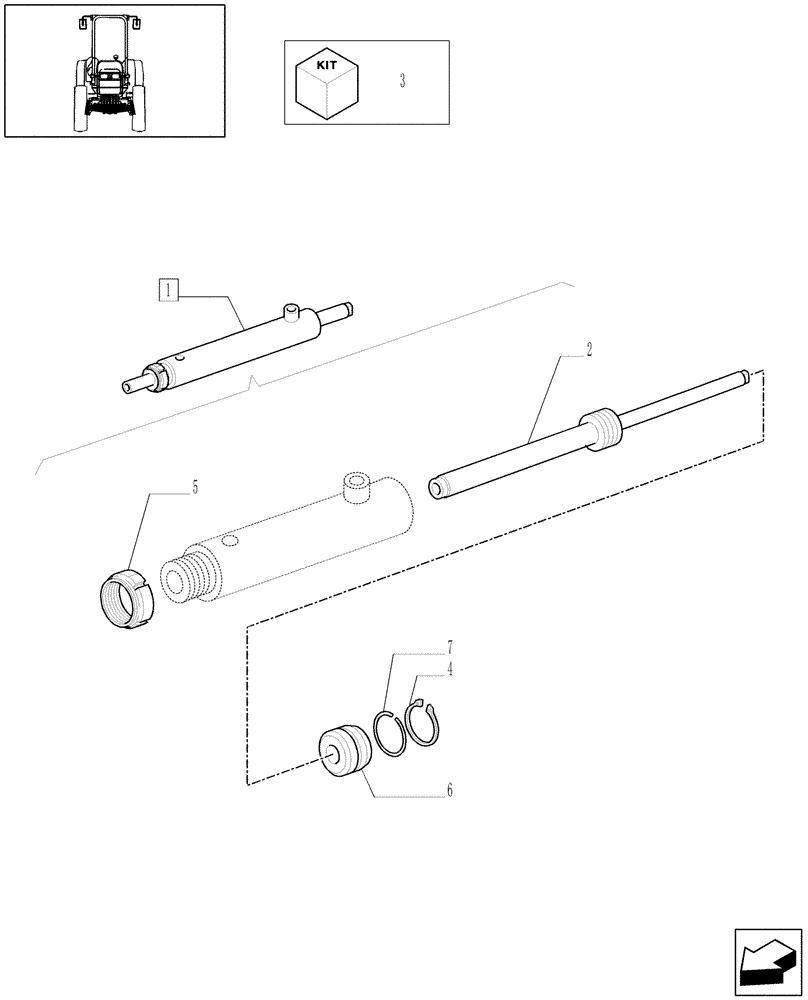 KIT
3

1

2

5

7
4

6