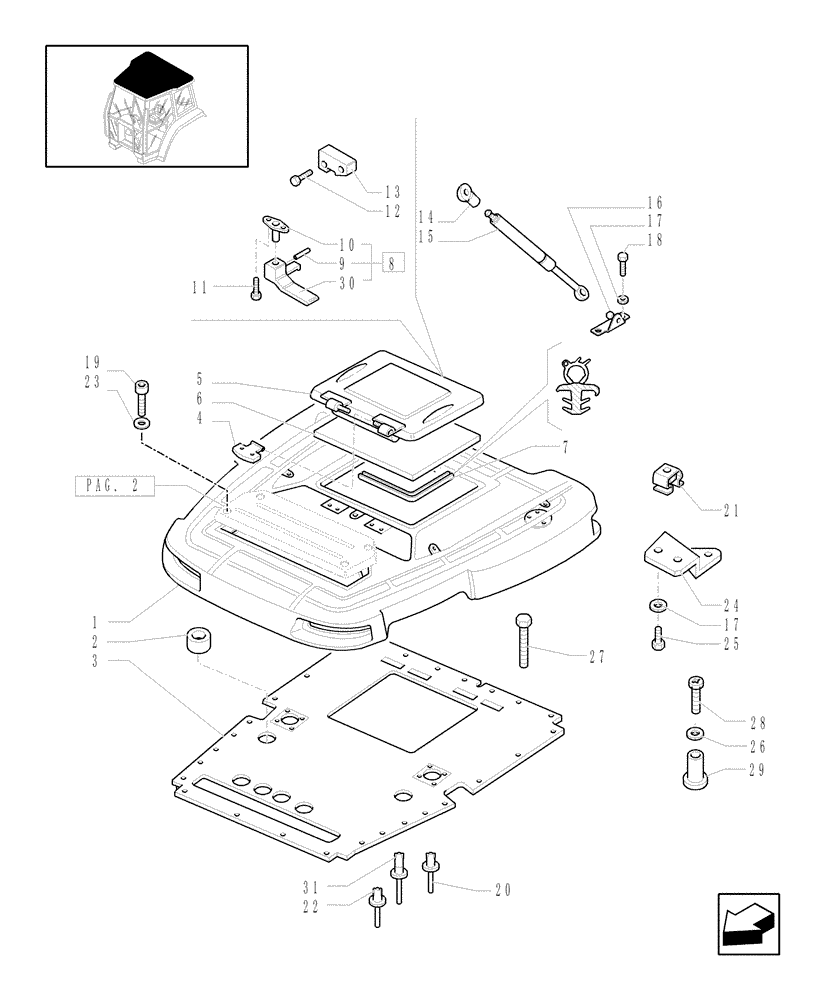 13
12
14
15
16
17
18
10
9
30
8
11
19
23
5
6
4
7
PAG. 2
21
24
17
25
1
2
3
27
28
26
29
31
22
20