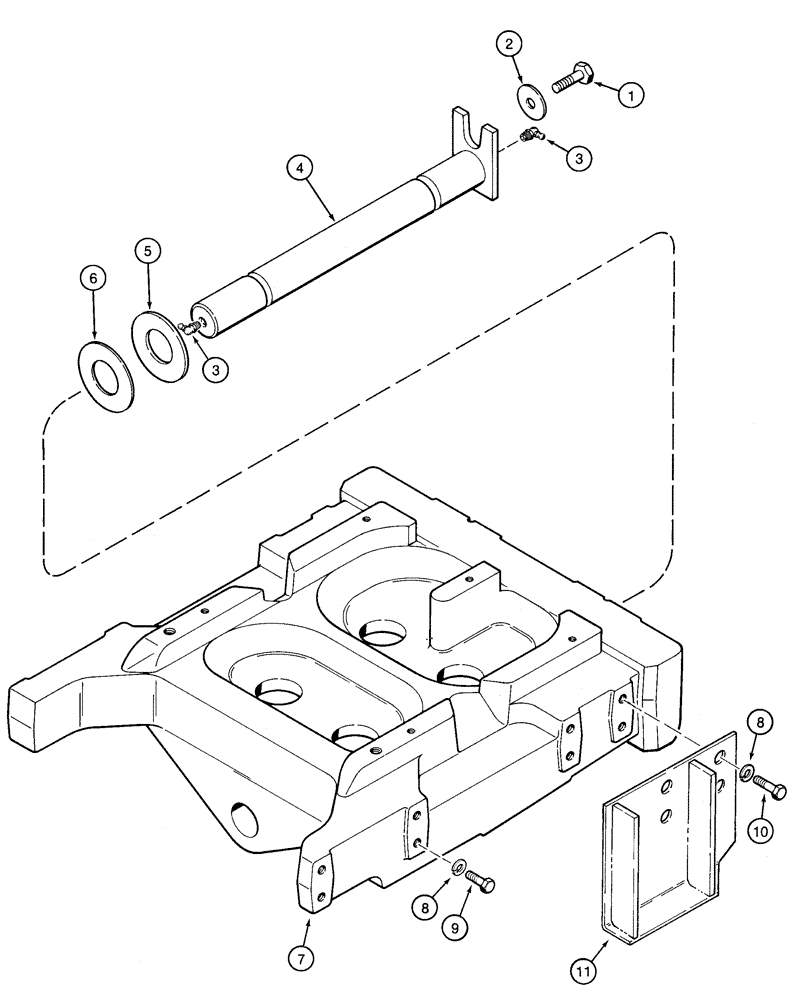 2
1
3
4
5
6
3
8
10
8
9
7
11