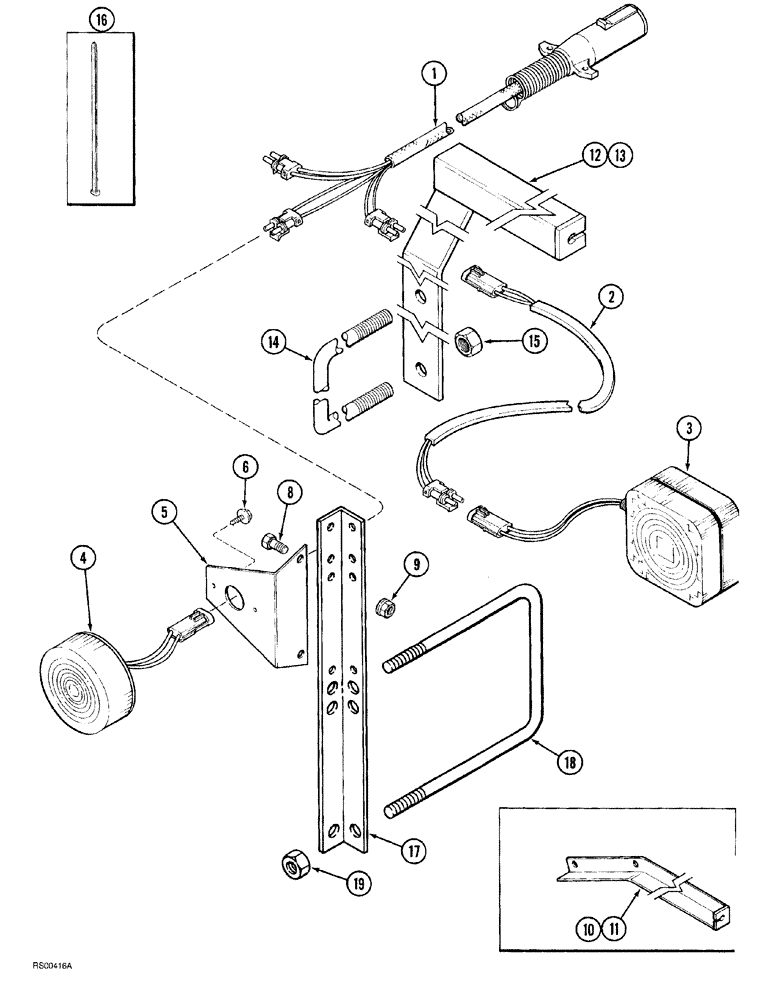 16
1
12 13
2
14
15
3
6
8
5
9
4
18
17
19
10 11
RS00416A