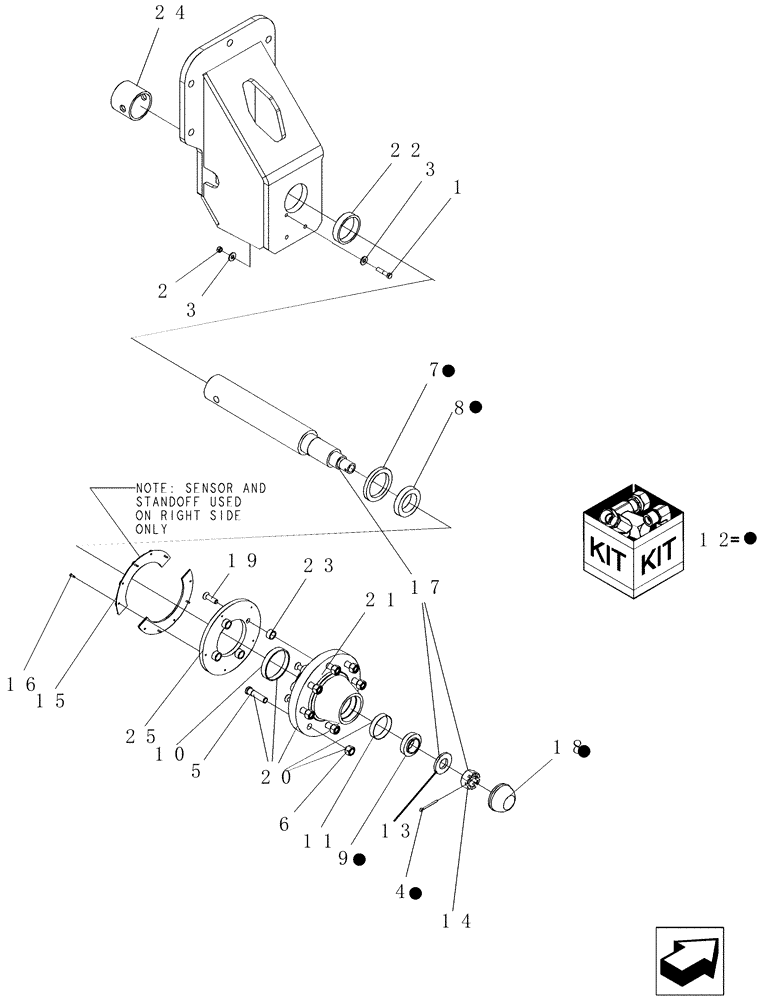 24

22
3
1

2
3

7●
8●

NOTF: SENSOR AND STANDOFF USFD ON RIGHT SIDF ONLY

KIT KIT

12=●

19
23
21
17

16
15

25
10
5
20
6
11
9●
13
4●
14
18●