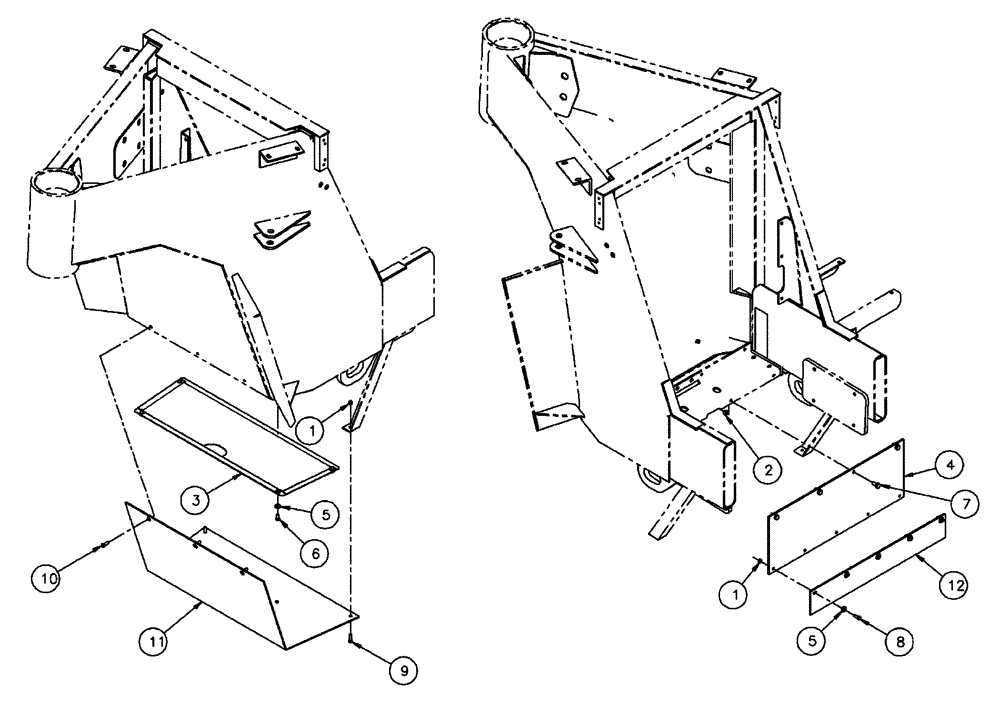 1
3
5
6
10
11
9
2
4
7
1
12
5
8