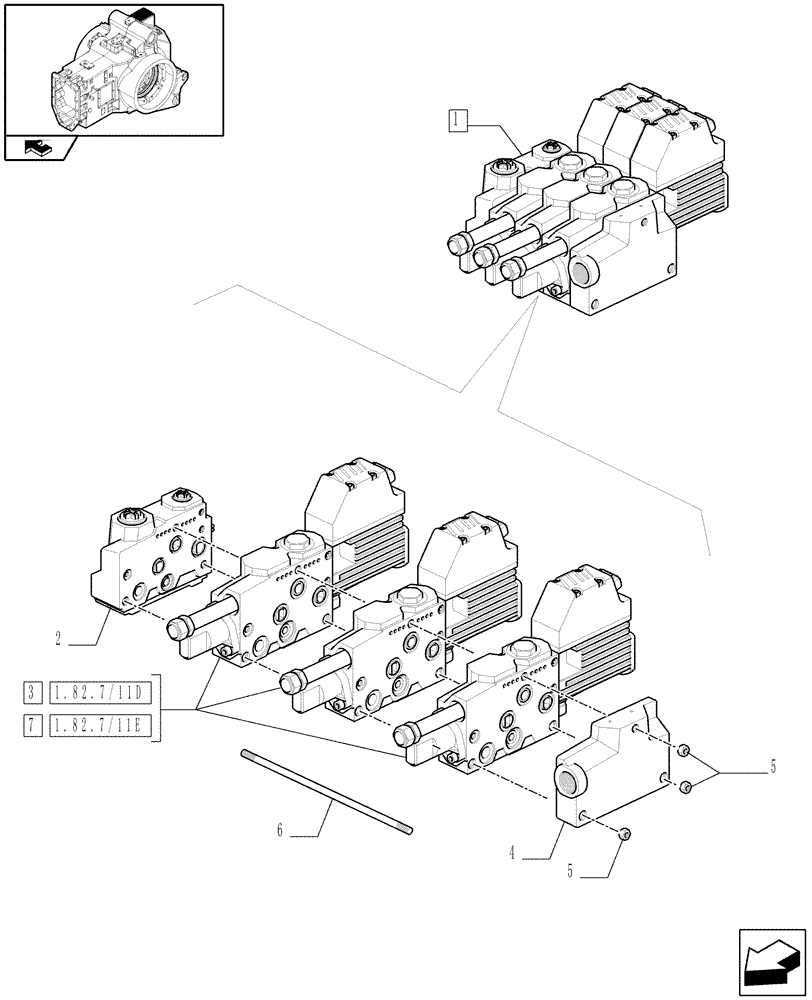 1

2

3 1.82.7/11D
7 1.82.7/11E

6

4

5

5