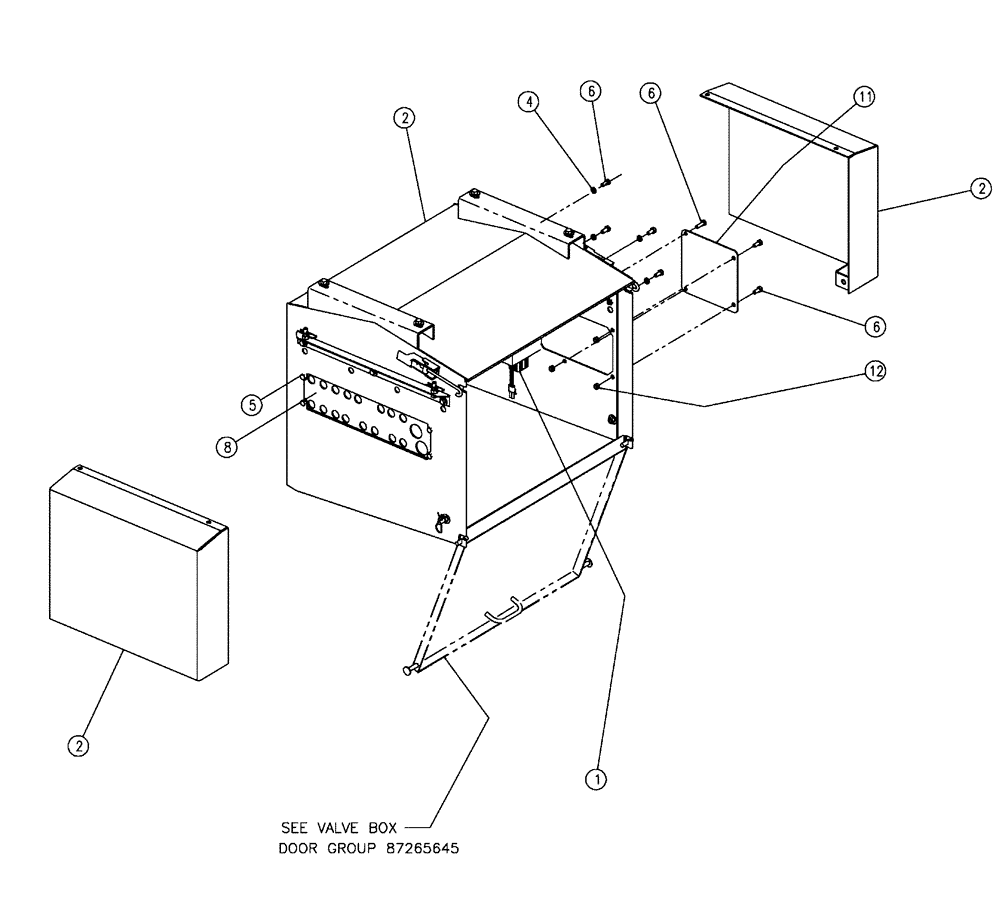 2
4
6
6
11
2
6
12
5
8
2
1
SEE VALVE BOX
DOOR GROUP 87265645