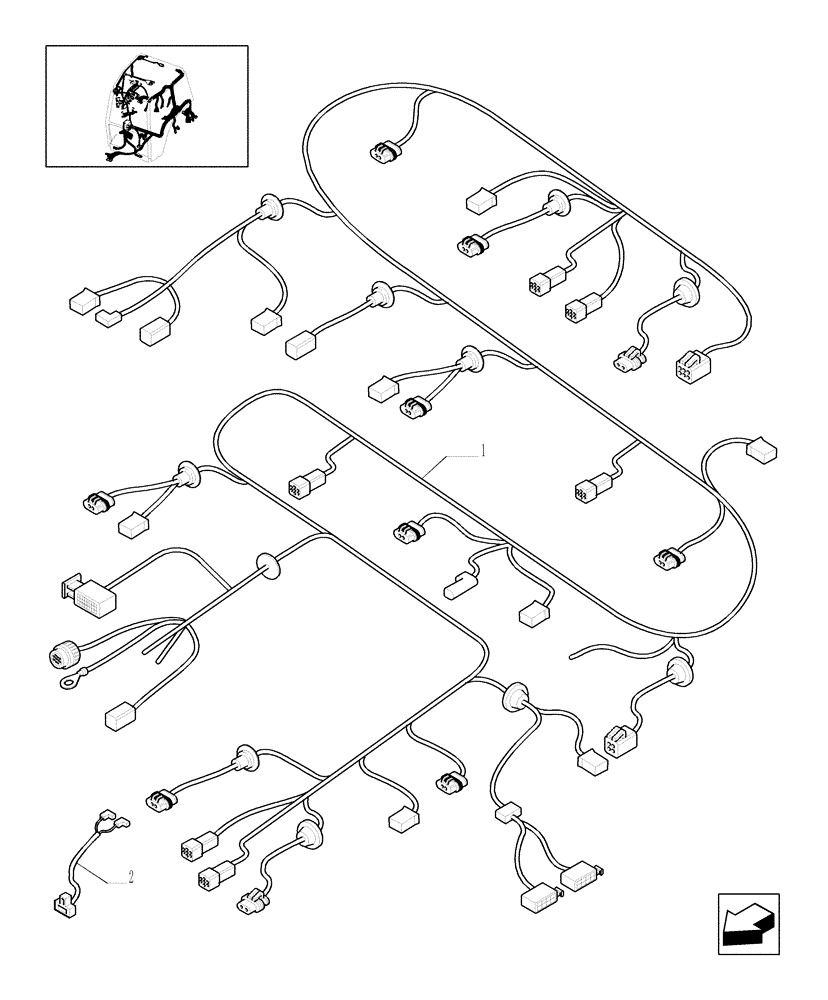 1

2