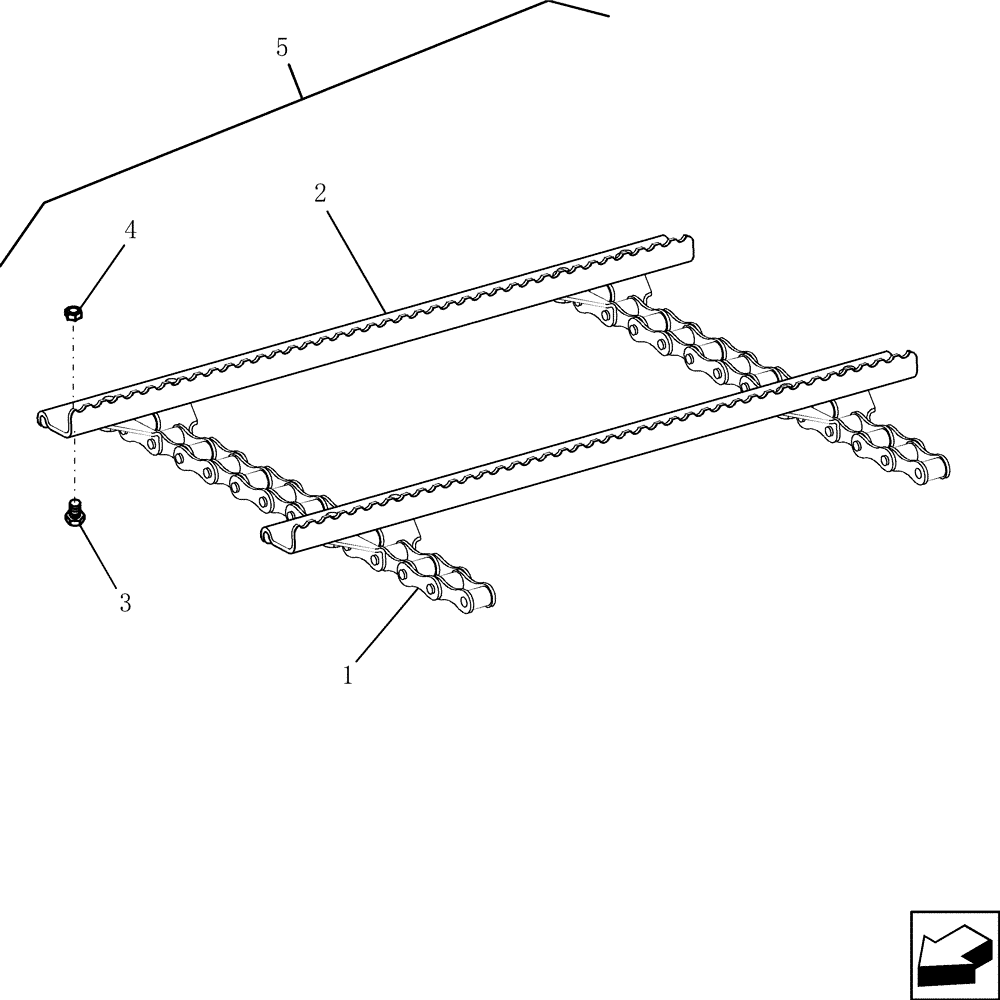 5
2
4
3
1