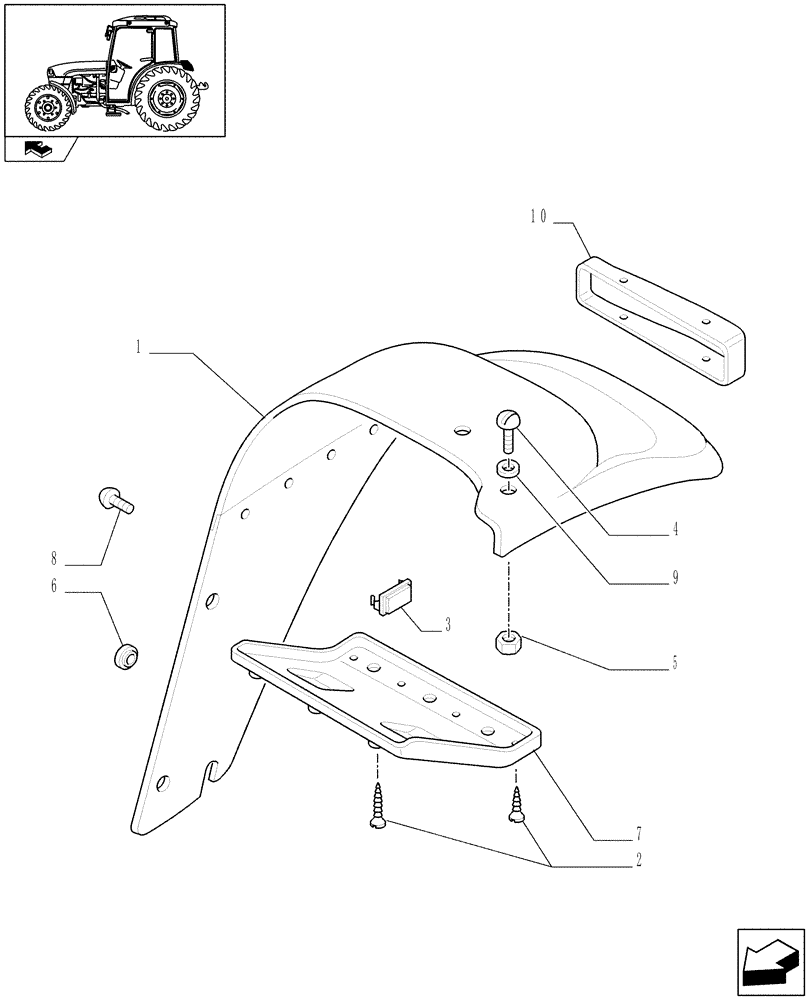 10
1
4
9
8
6
3
5
7
2