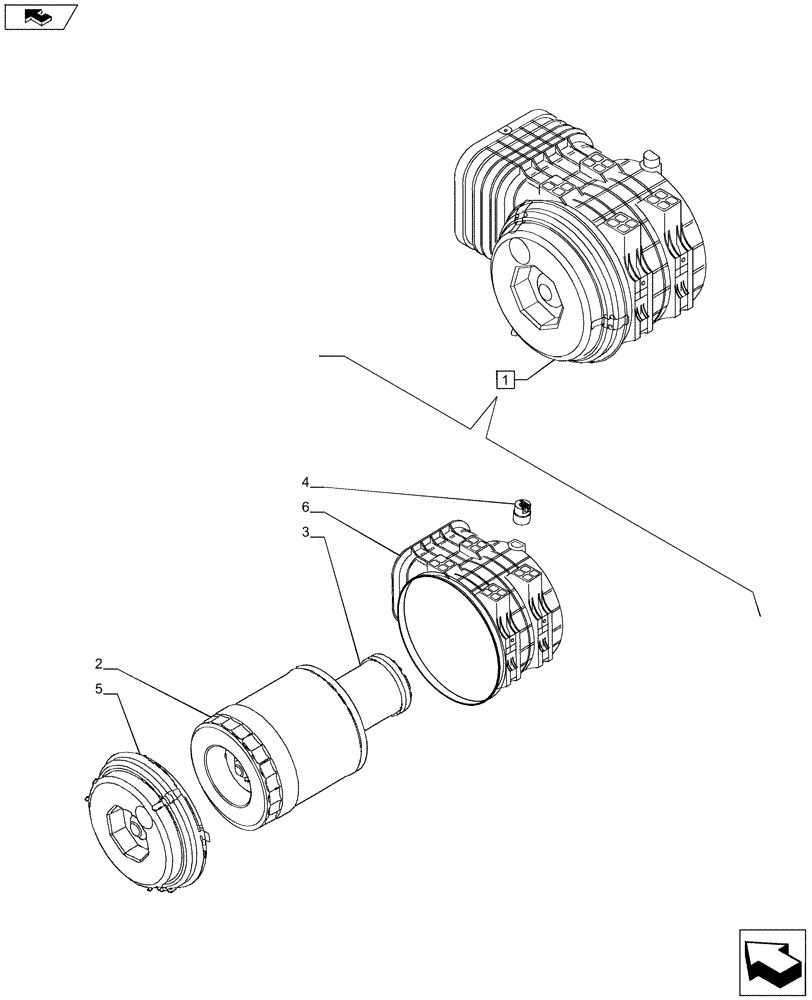 1
4
6
3
2
5