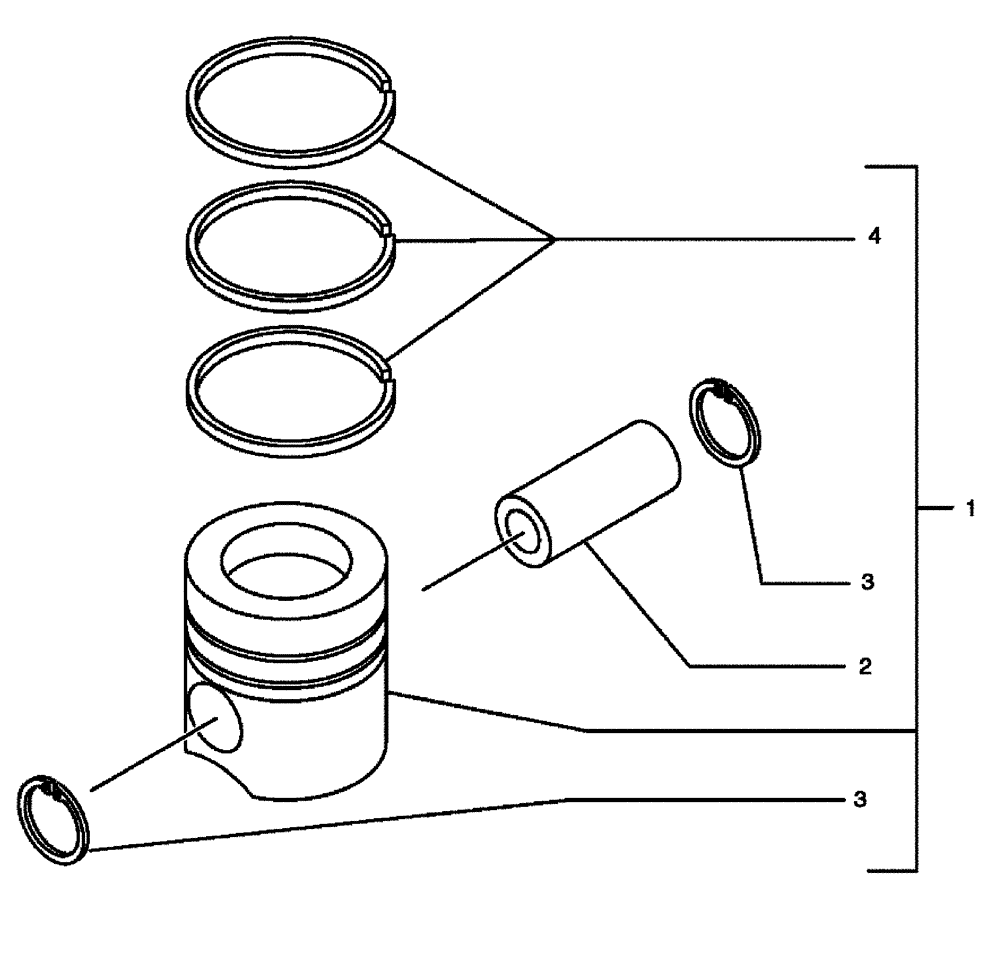 4
1
3
2
3