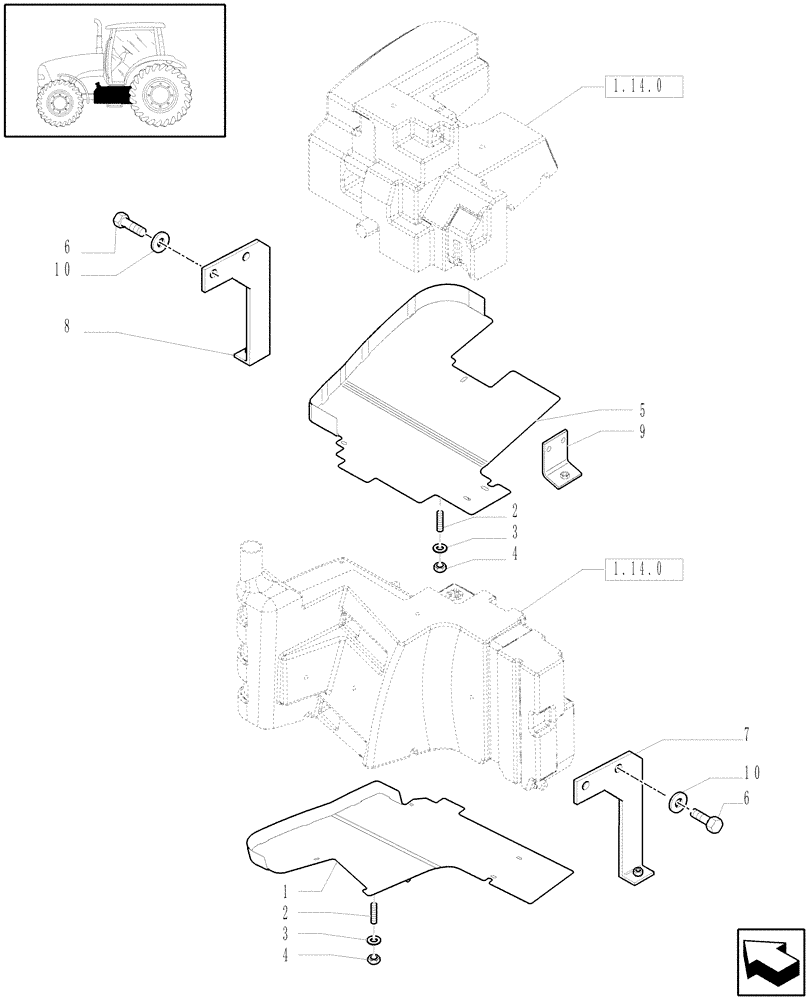 1.14.0

6
10
8
5
9
2
3
4

1.14.0

7
10
6
1
2
3
4