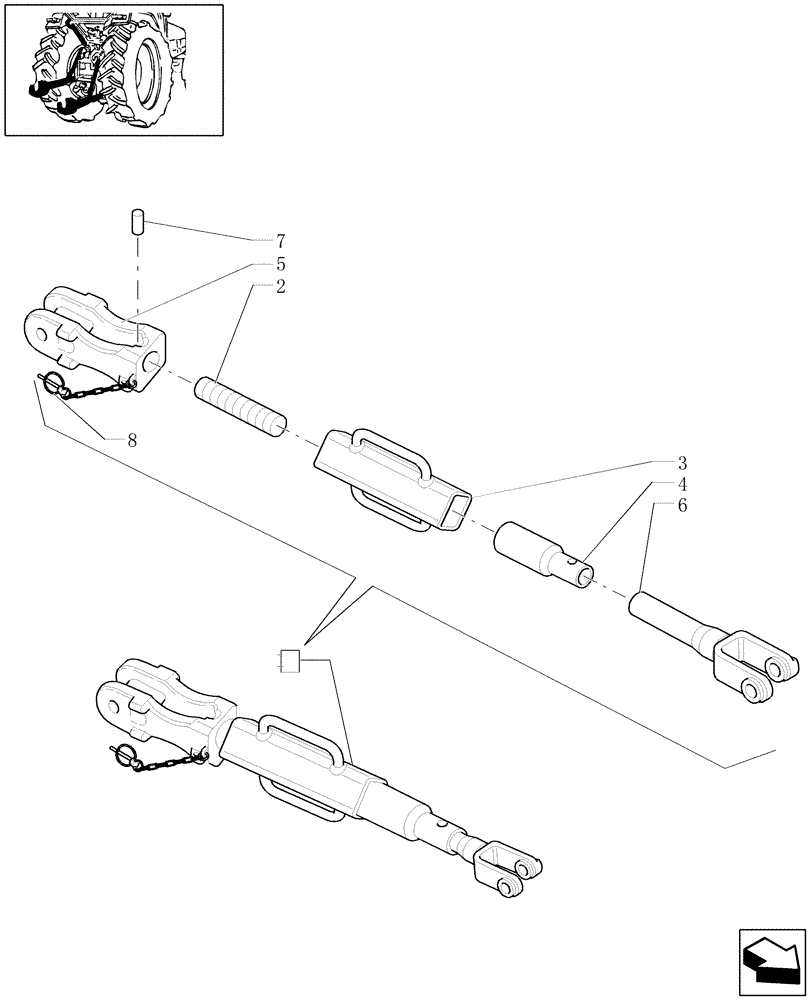 7
5
2
8
3
4
6