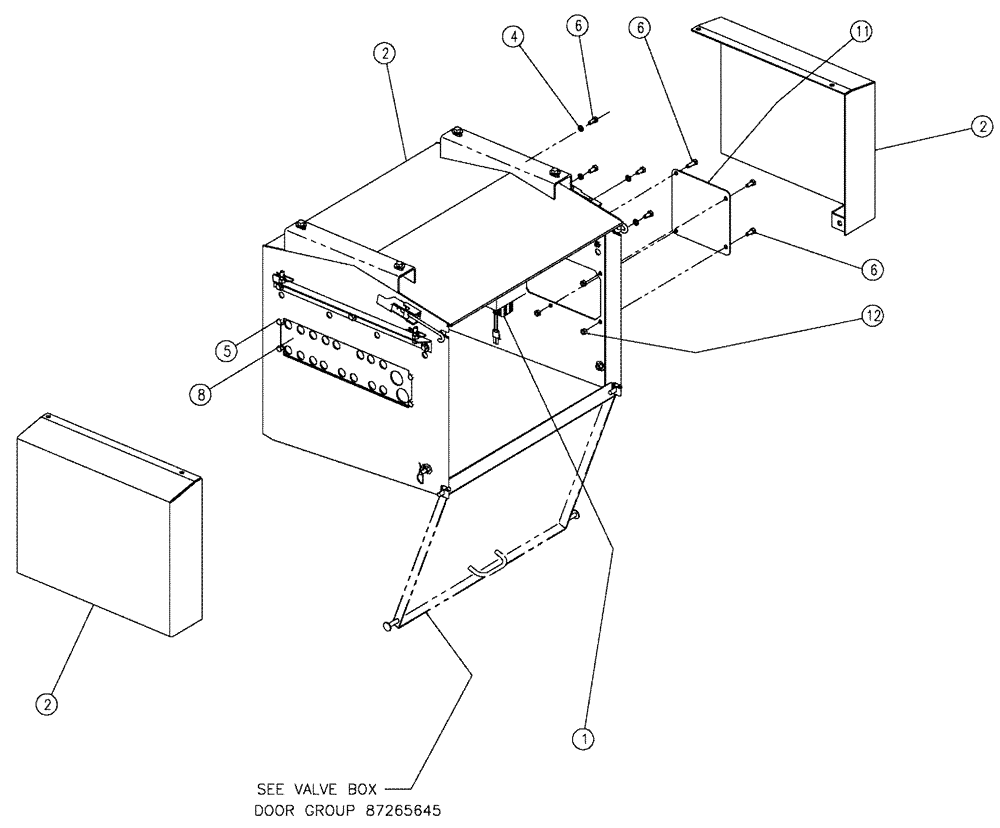 2
4
6
6
11
2
6
12
5
8
2
1
SEE VALVE BOX
DOOR GROUP 87265645