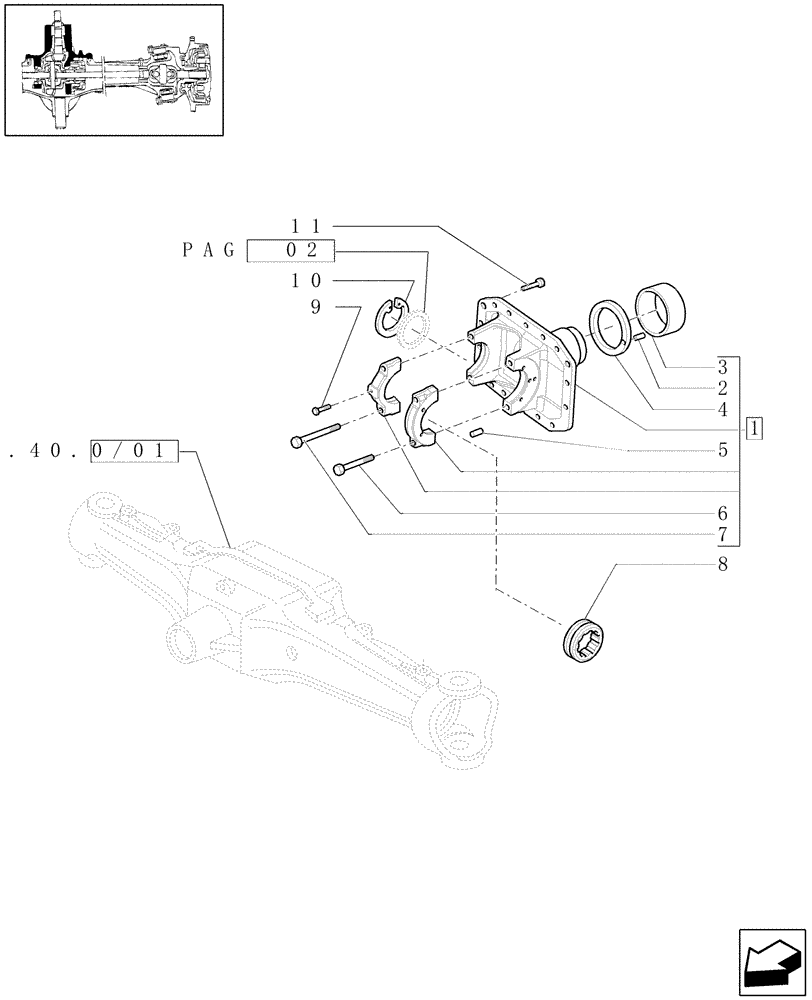 11
PAG 02
10
9
3
2
4
1
5
.40.0/01
6
7
8