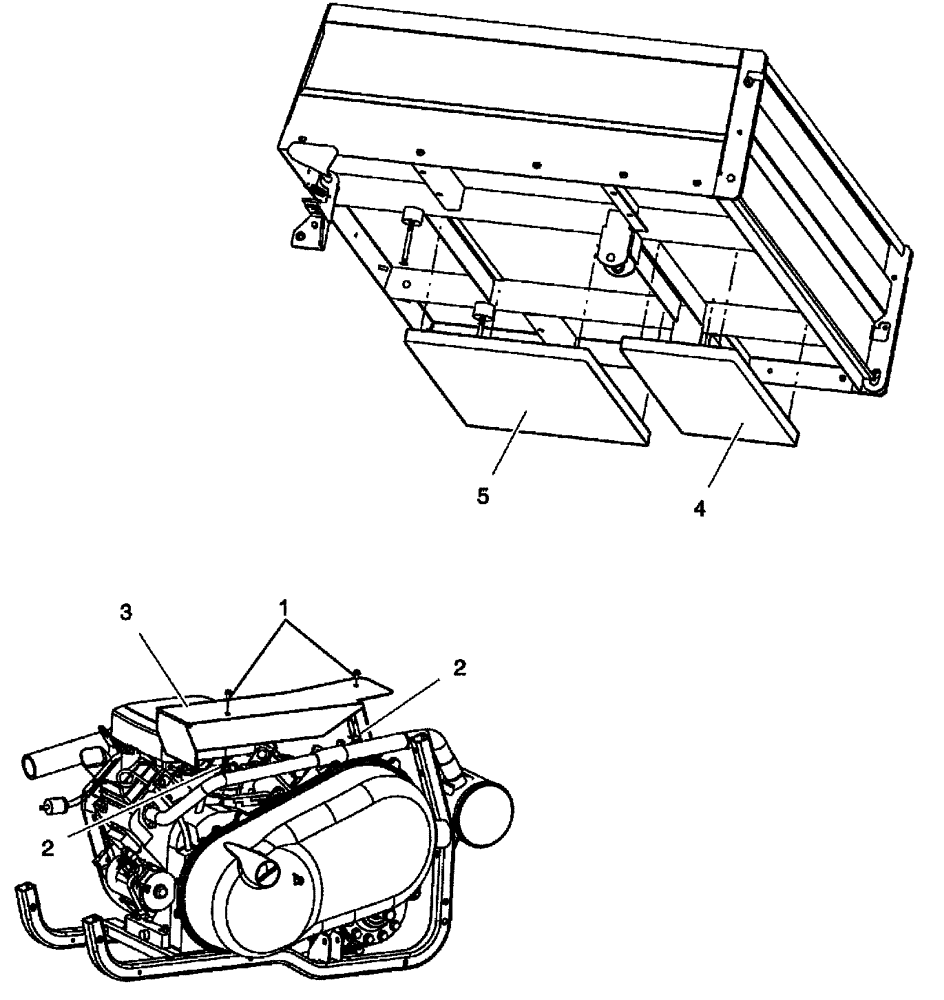 5

4

3

1

2

2